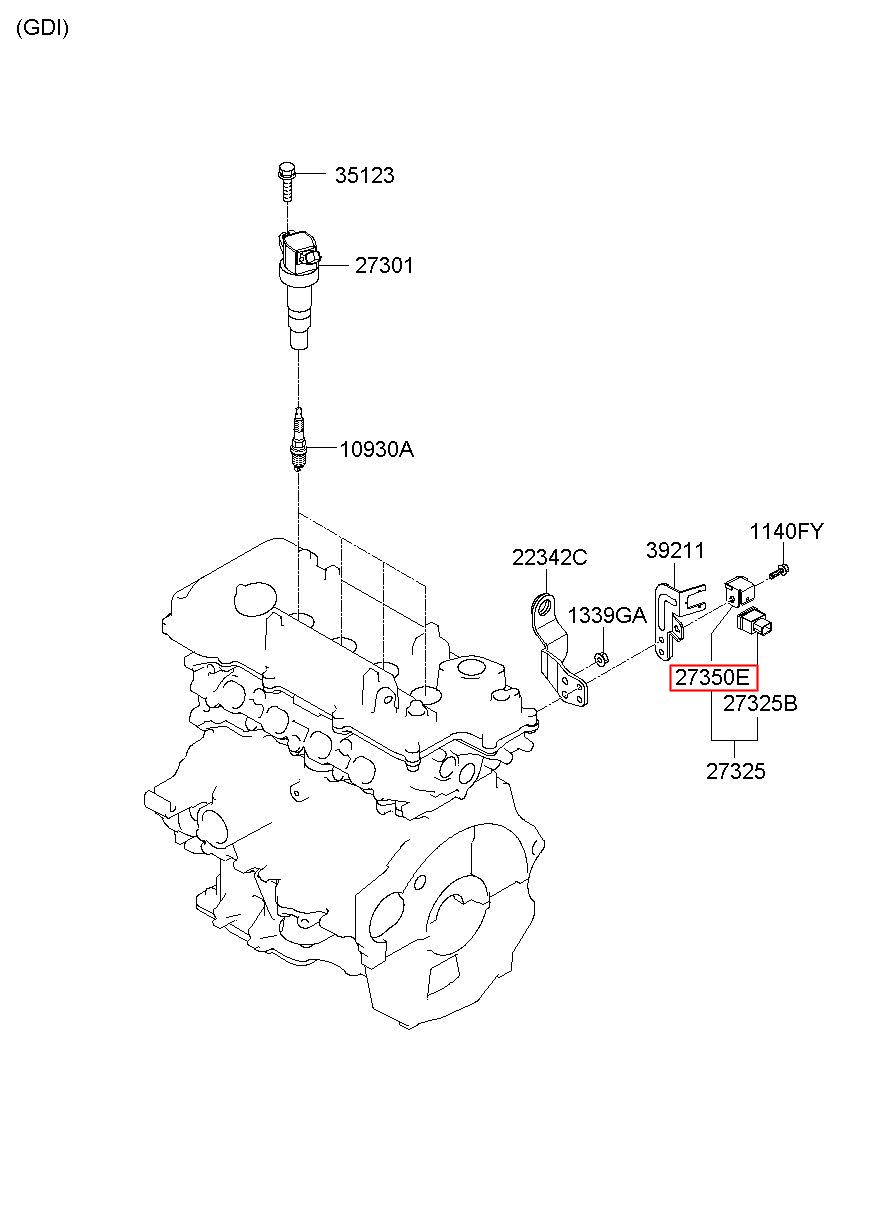 (GDI)

35123
27301
10930A
22342C
1339GA
39211
1140FY
27350E
27325B
27325