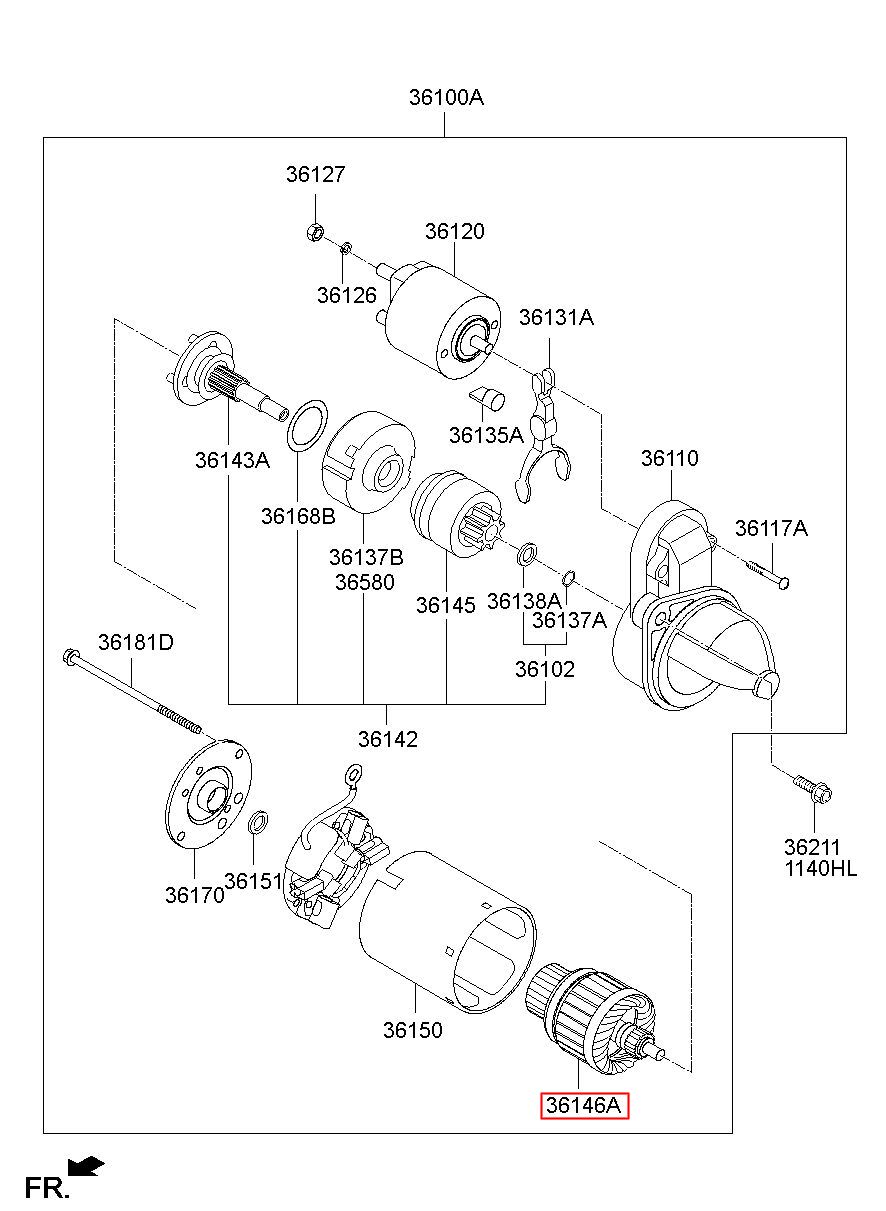 36100A

36127

36120

36126

36131A

36135A

36143A

36110

36168B

36117A

36137B
36580

36145

36138A

36137A

36181D

36102

36142

36211
1140HL

36170

36151

36150

36146A

FR.