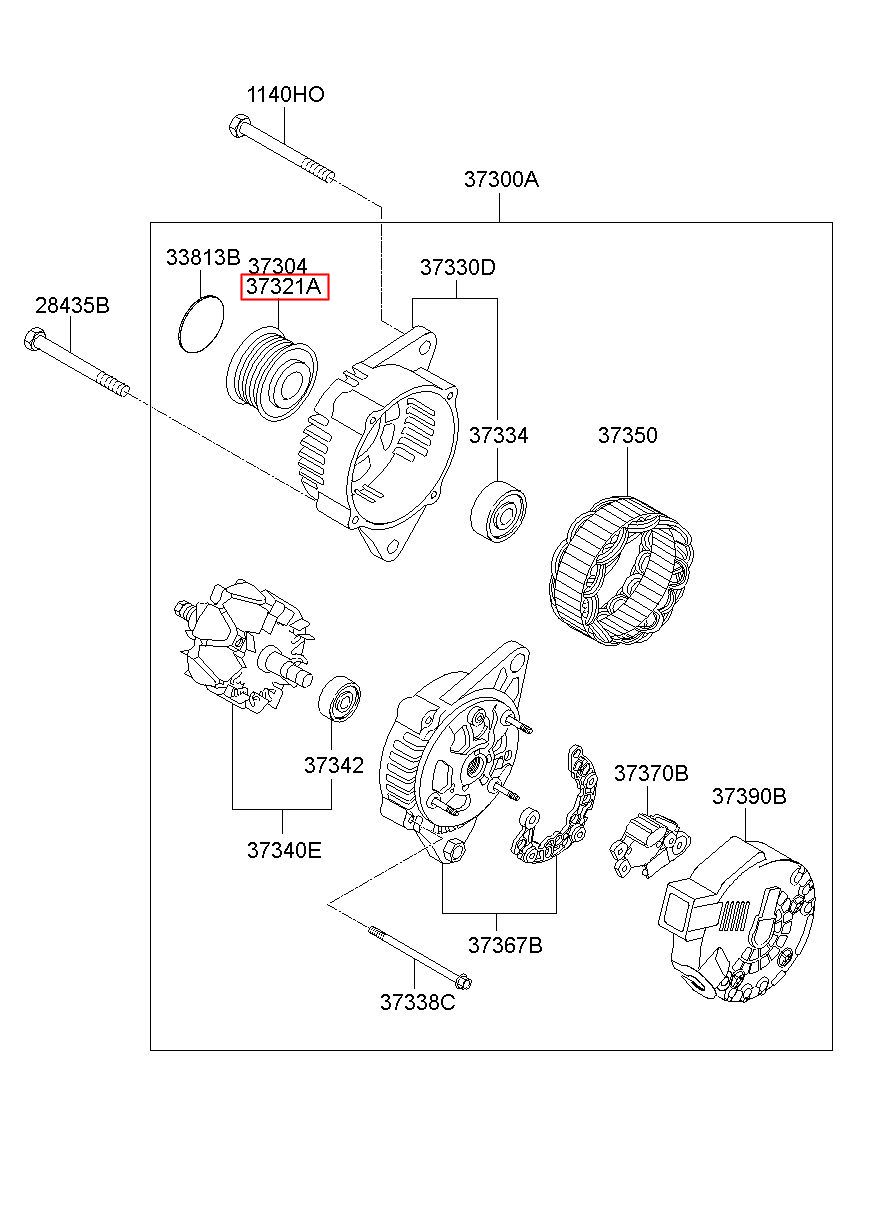 1140HO

37300A

33813B
37304
37321A

37330D

28435B

37334

37350

37342

37340E

37370B

37390B

37367B

37338C