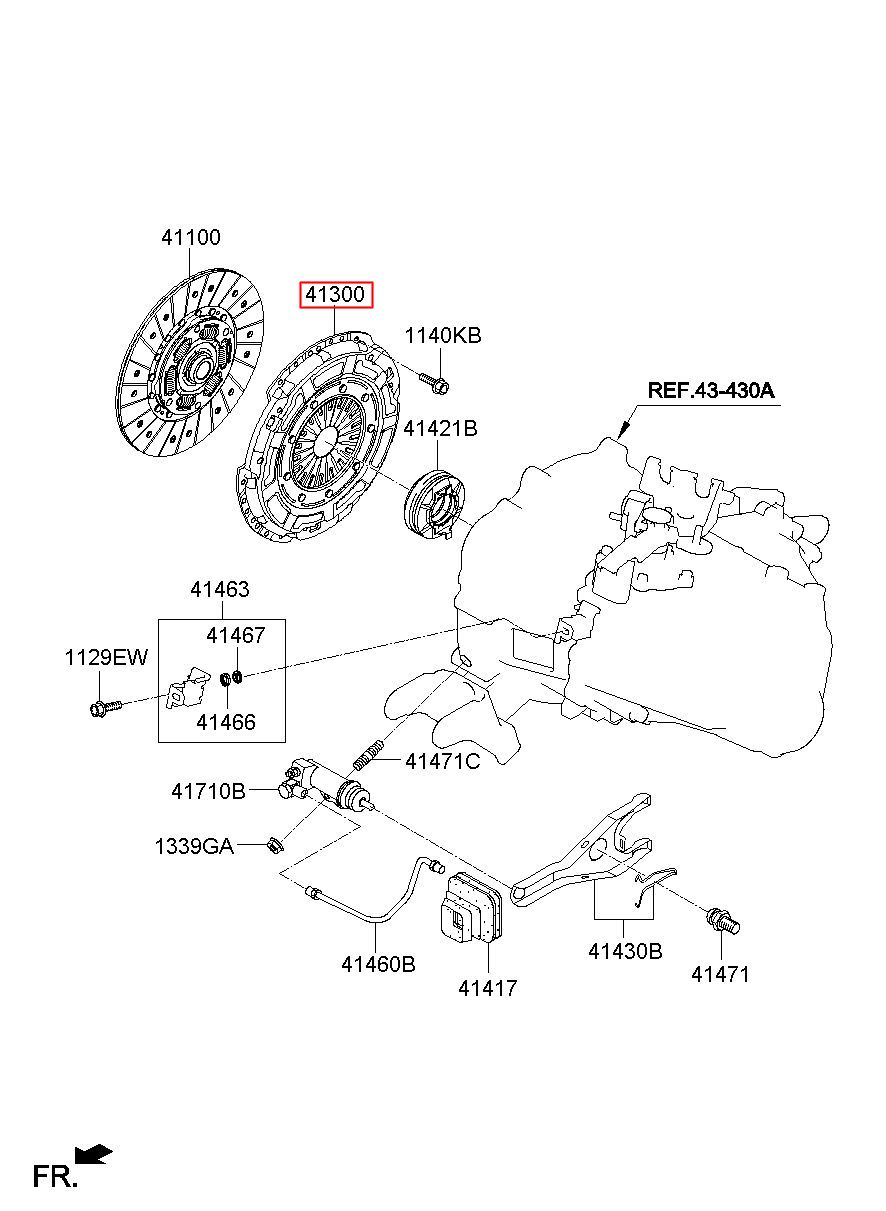 41100
41300
1140KB
REF.43-430A
41421B
41463
41467
1129EW
41466
41471C
41710B
1339GA
41460B
41417
41430B
41471
FR.