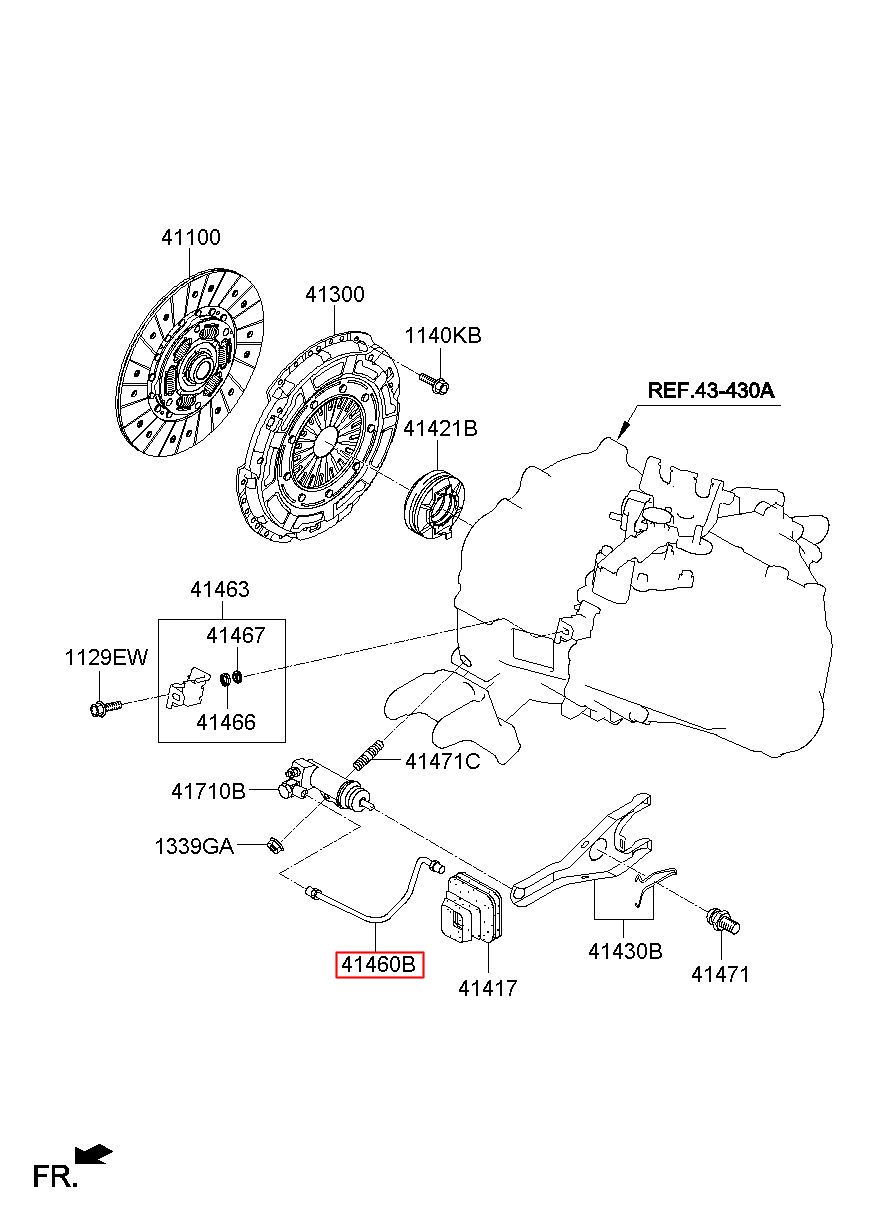 41100

41300

1140KB

REF.43-430A

41421B

41463

41467

1129EW

41466

41471C

41710B

1339GA

41460B

41417

41430B

41471

FR.