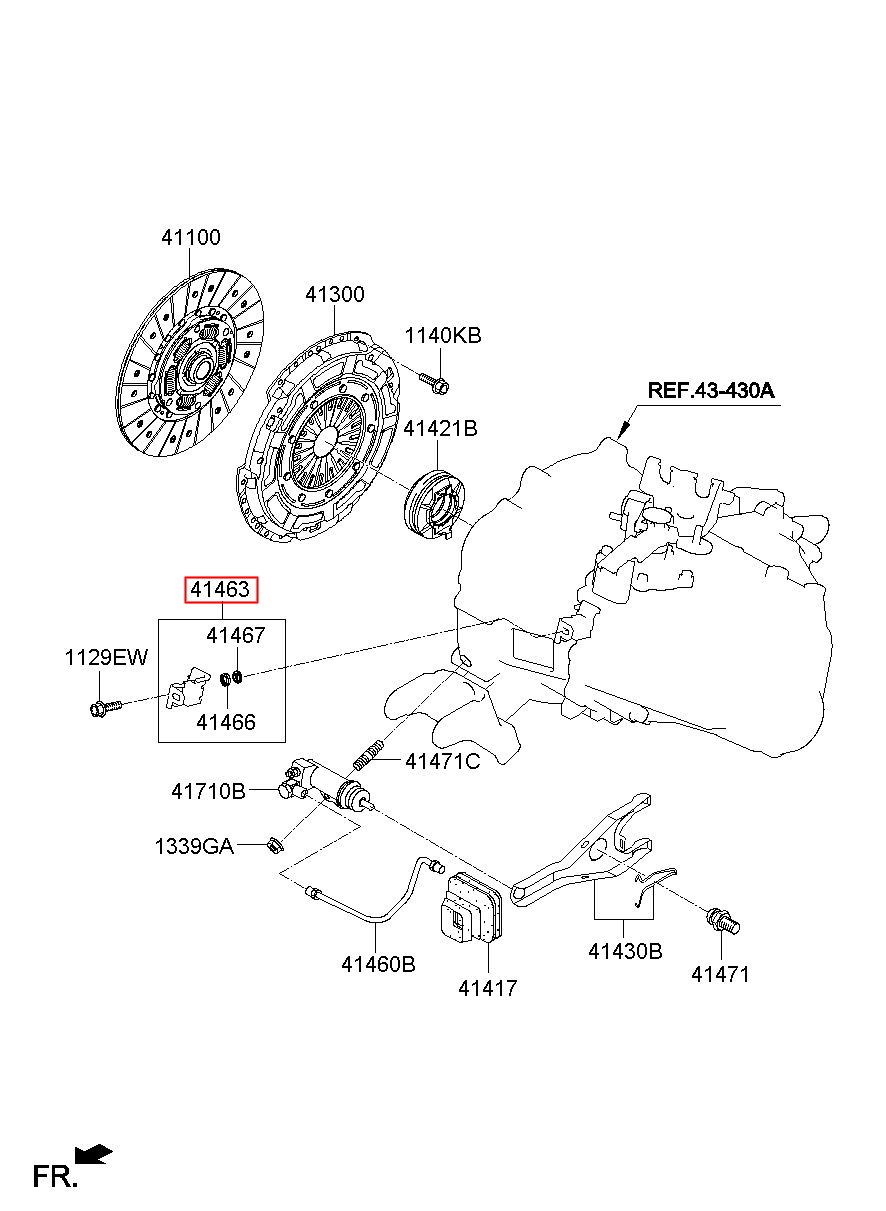 41100
41300
1140KB
REF.43-430A
41421B
41463
41467
1129EW
41466
41471C
41710B
1339GA
41460B
41417
41430B
41471
FR.