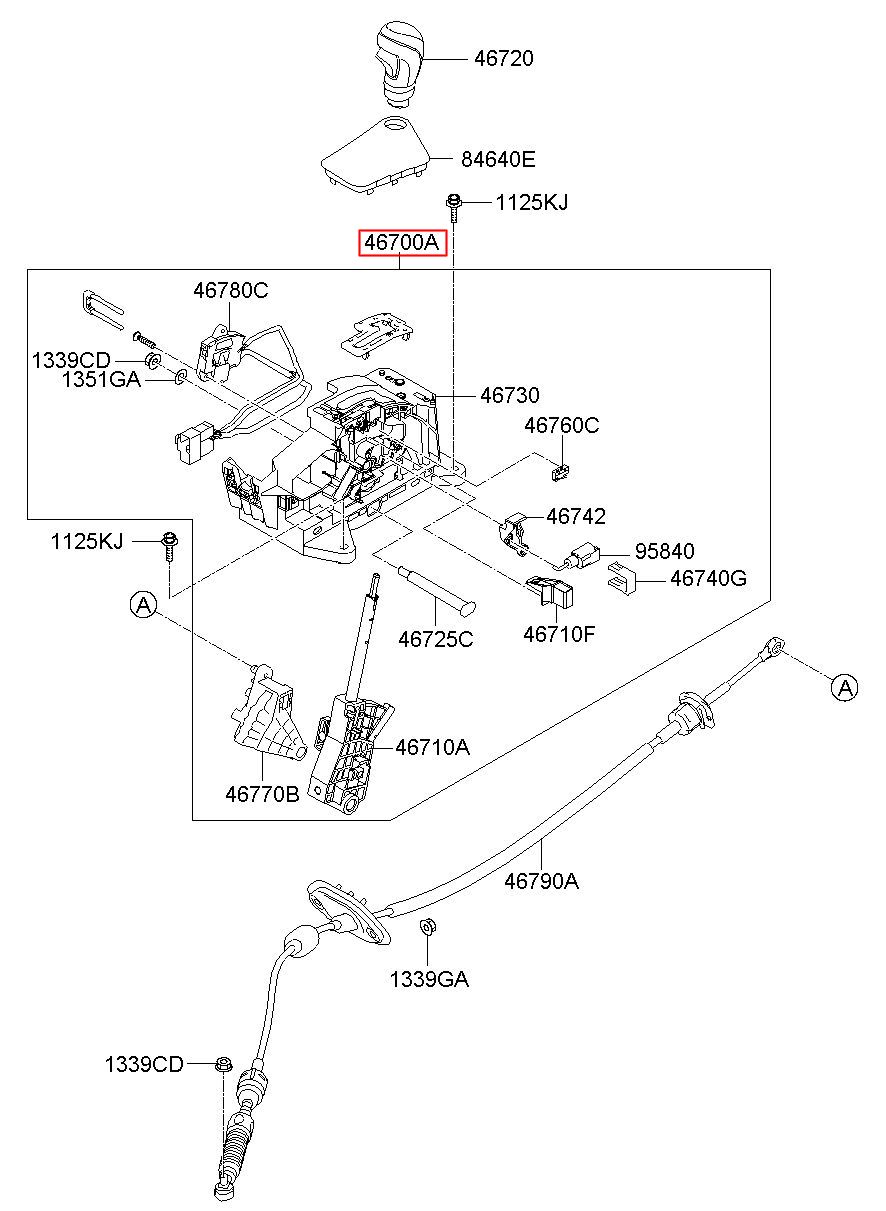 46720
84640E
1125KJ
46700A
46780C
1339CD
1351GA
46730
46760C
46742
1125KJ
95840
46740G
A
46725C
46710F
A
46710A
46770B
46790A
1339GA
1339CD