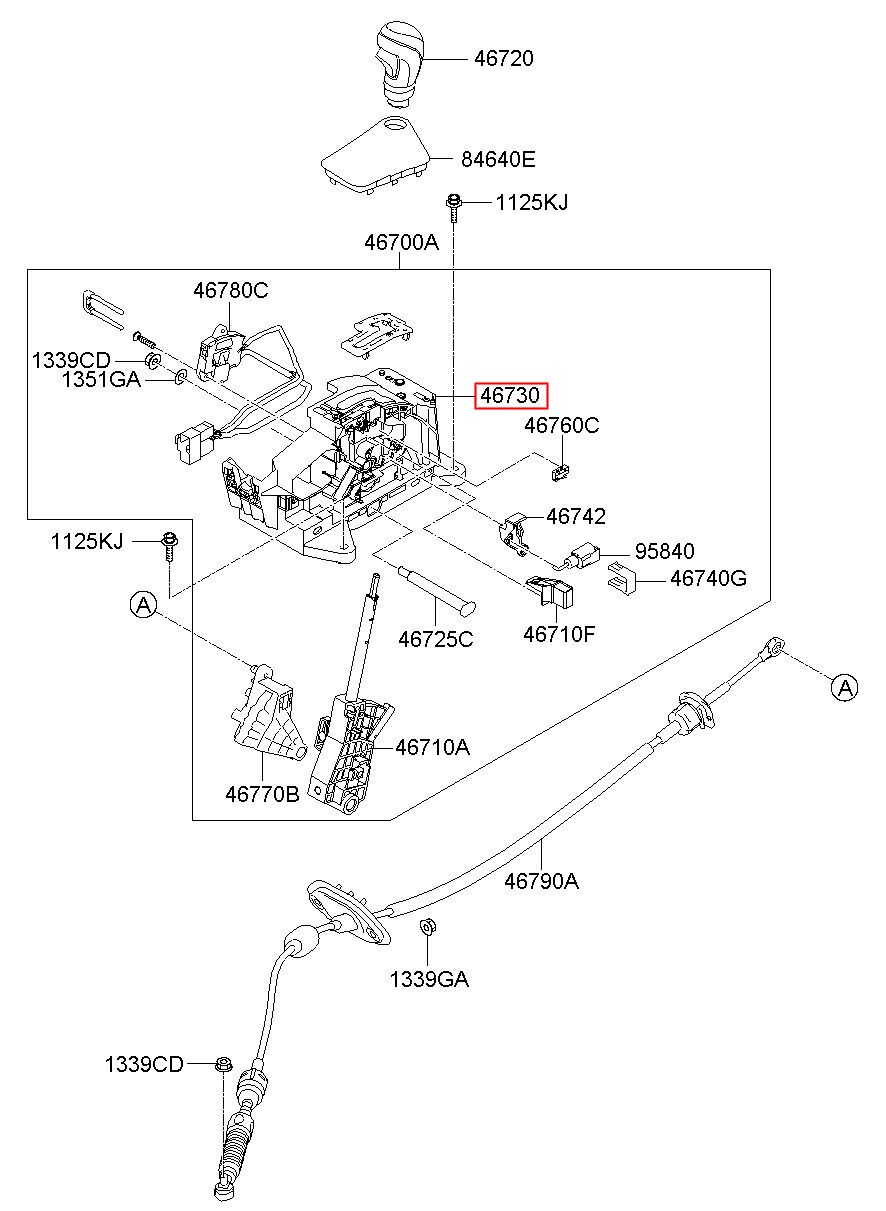 46720
84640E
1125KJ
46700A
46780C
1339CD
1351GA
46730
46760C
46742
1125KJ
95840
46740G
A
46725C
46710F
A
46710A
46770B
46790A
1339GA
1339CD