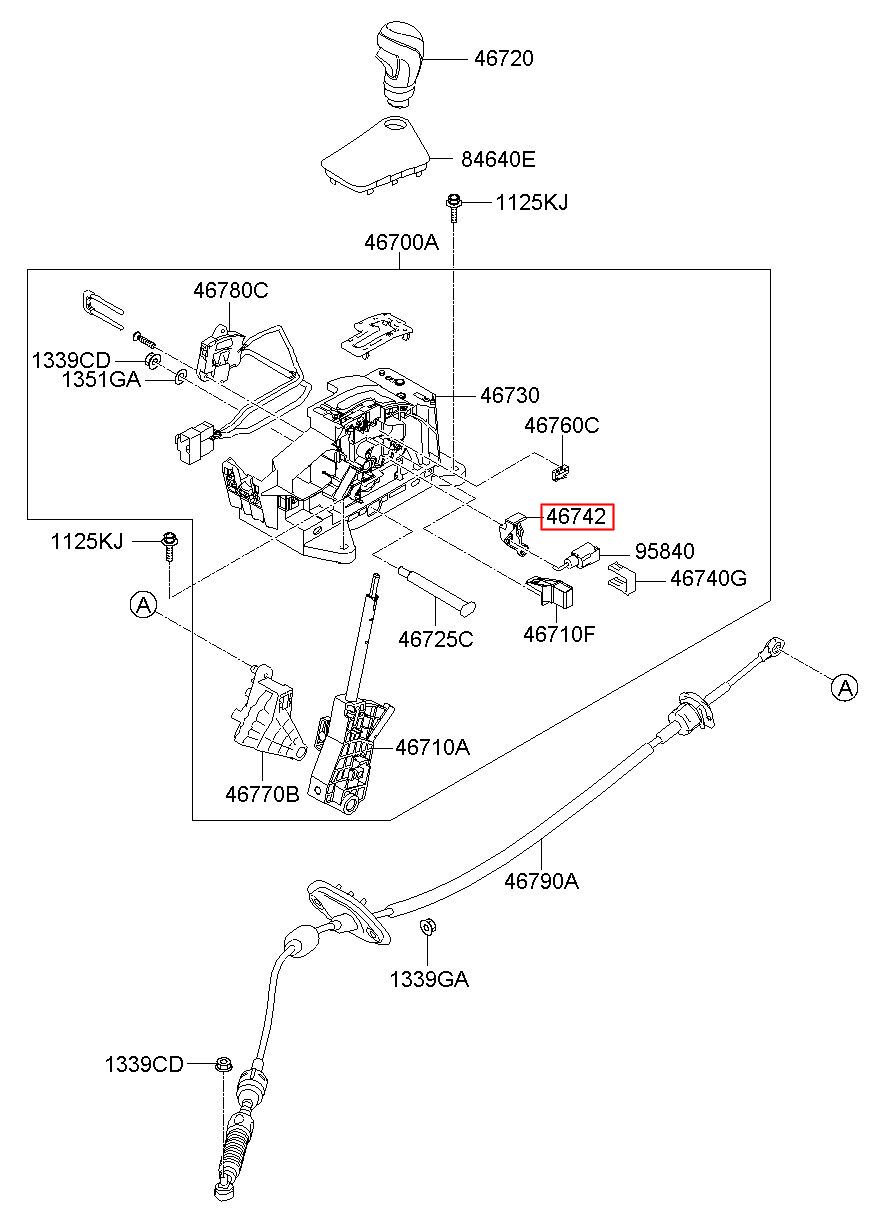 46720

84640E

1125KJ

46700A

46780C

1339CD

1351GA

46730

46760C

46742

95840

46740G

1125KJ

A

46725C

46710F

A

46710A

46770B

46790A

1339GA

1339CD