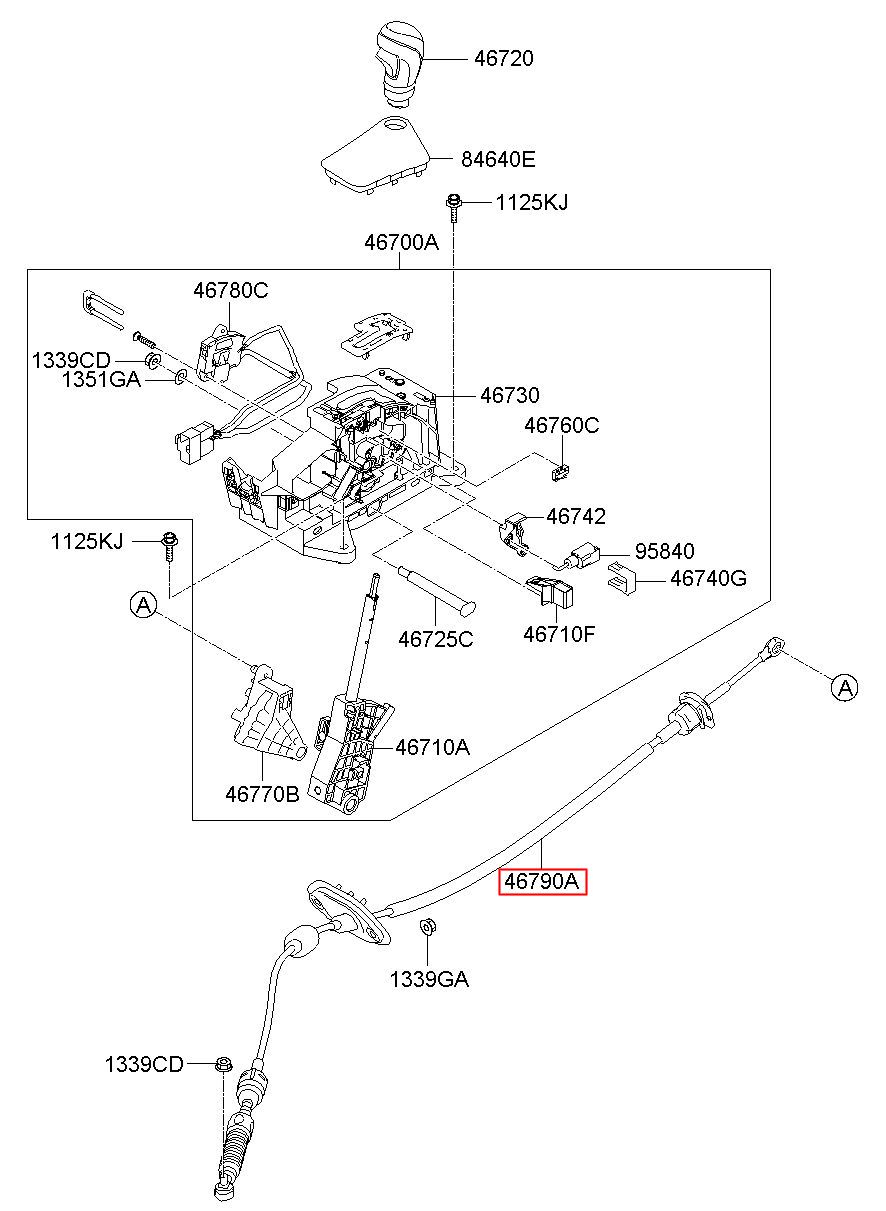 46720
84640E
1125KJ
46700A
46780C
1339CD
1351GA
46730
46760C
46742
1125KJ
95840
46740G
A
46725C
46710F
A
46710A
46770B
46790A
1339GA
1339CD