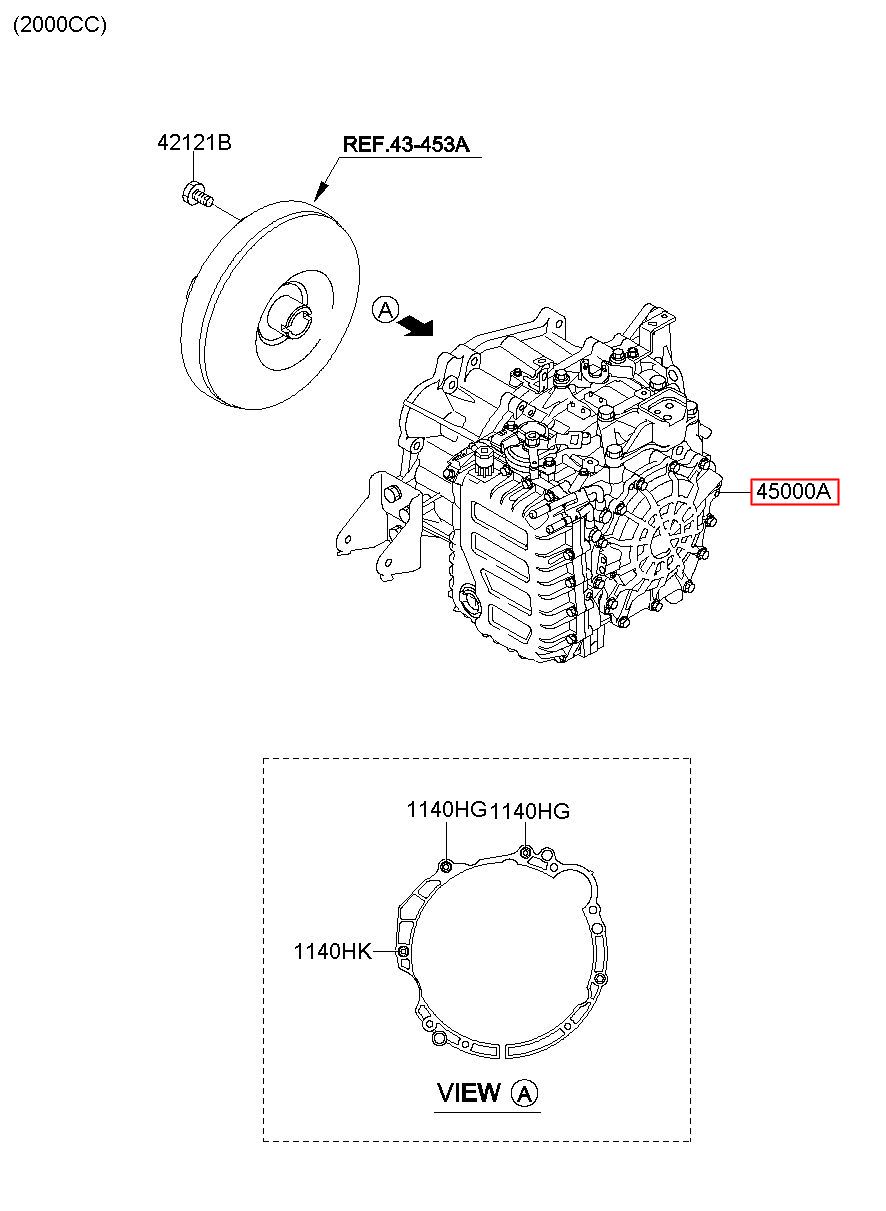 (2000CC)

42121B

REF.43-453A

A

45000A

1140HG

1140HG

1140HK

VIEW A