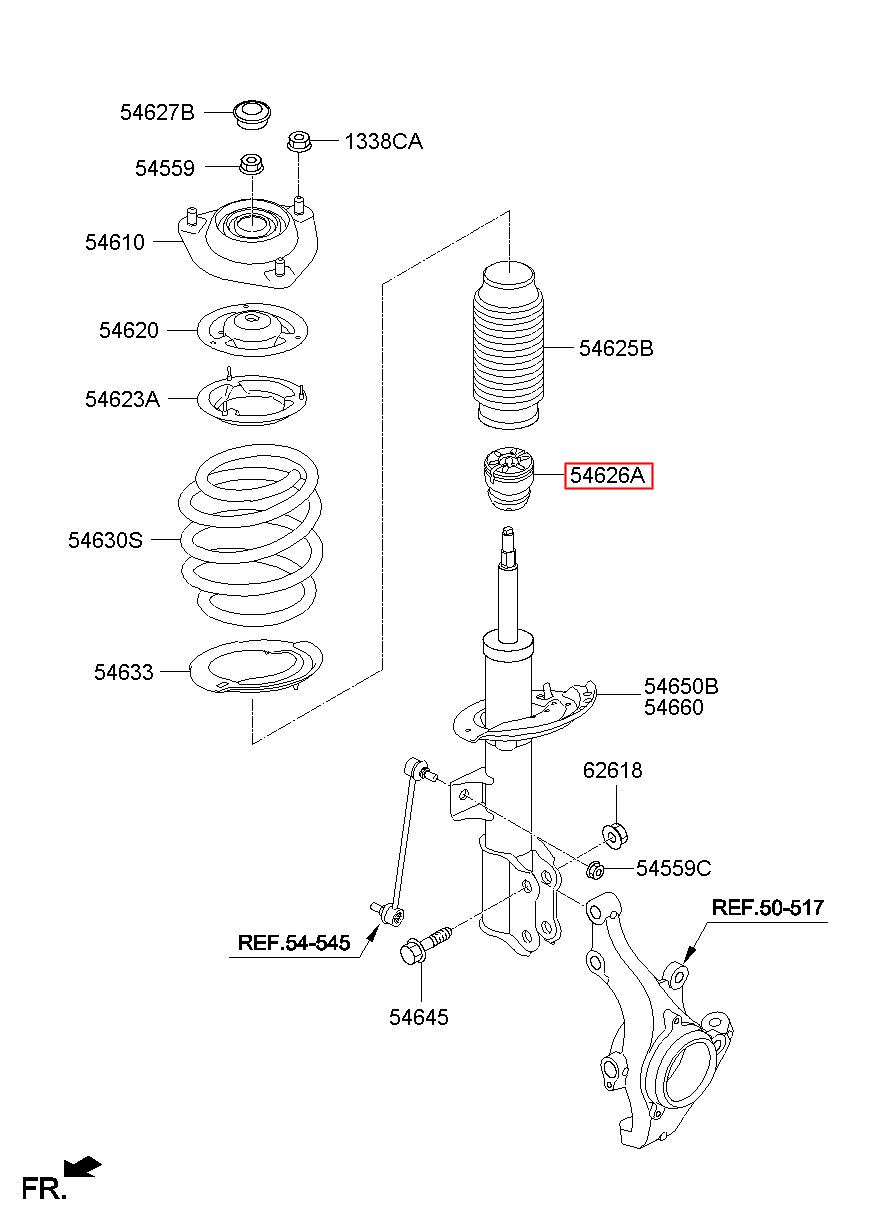 54627B
1338CA
54559
54610
54620
54623A
54630S
54633
54625B
54626A
54650B
54660
62618
54559C
REF.50-517
REF.54-545
54645
FR.