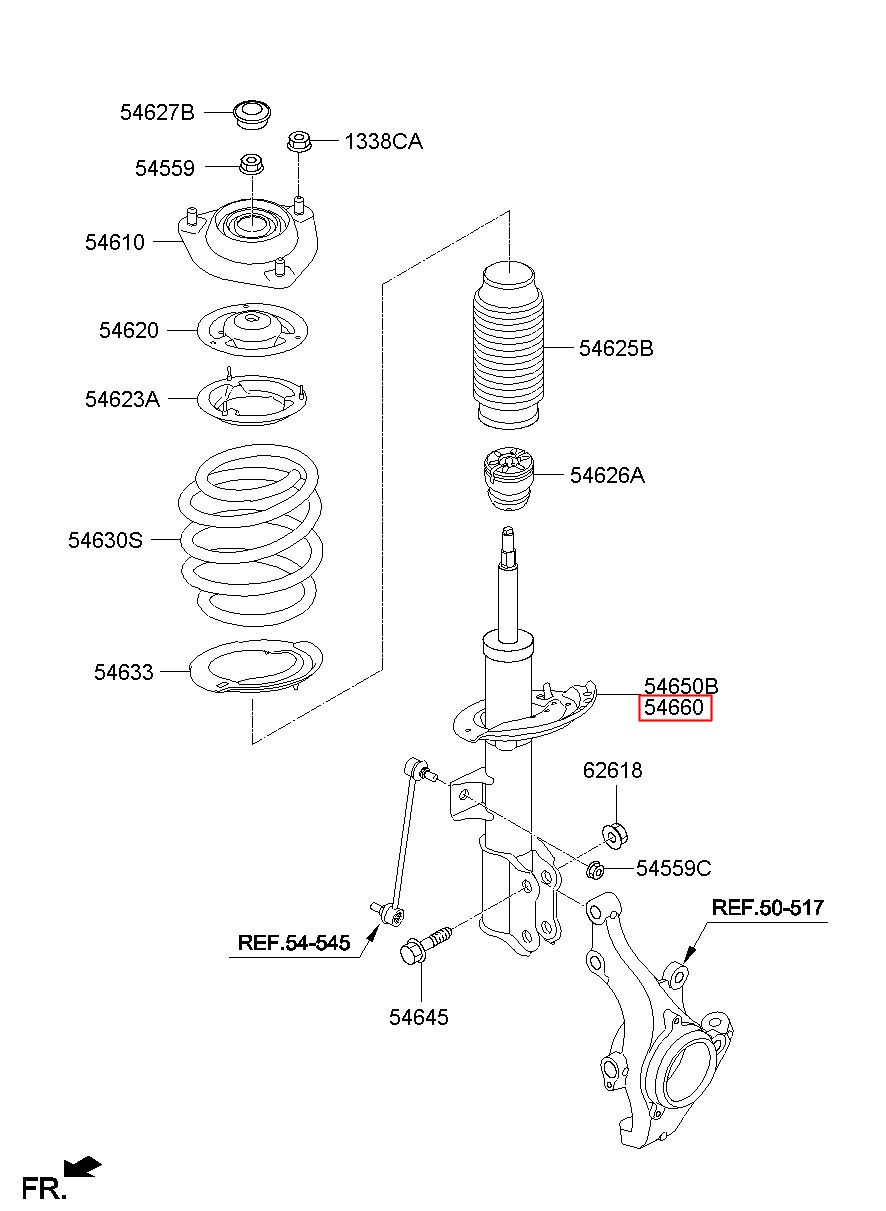 54627B
1338CA
54559
54610
54620
54623A
54630S
54633
54625B
54626A
54650B
54660
62618
54559C
REF.50-517
REF.54-545
54645
FR.