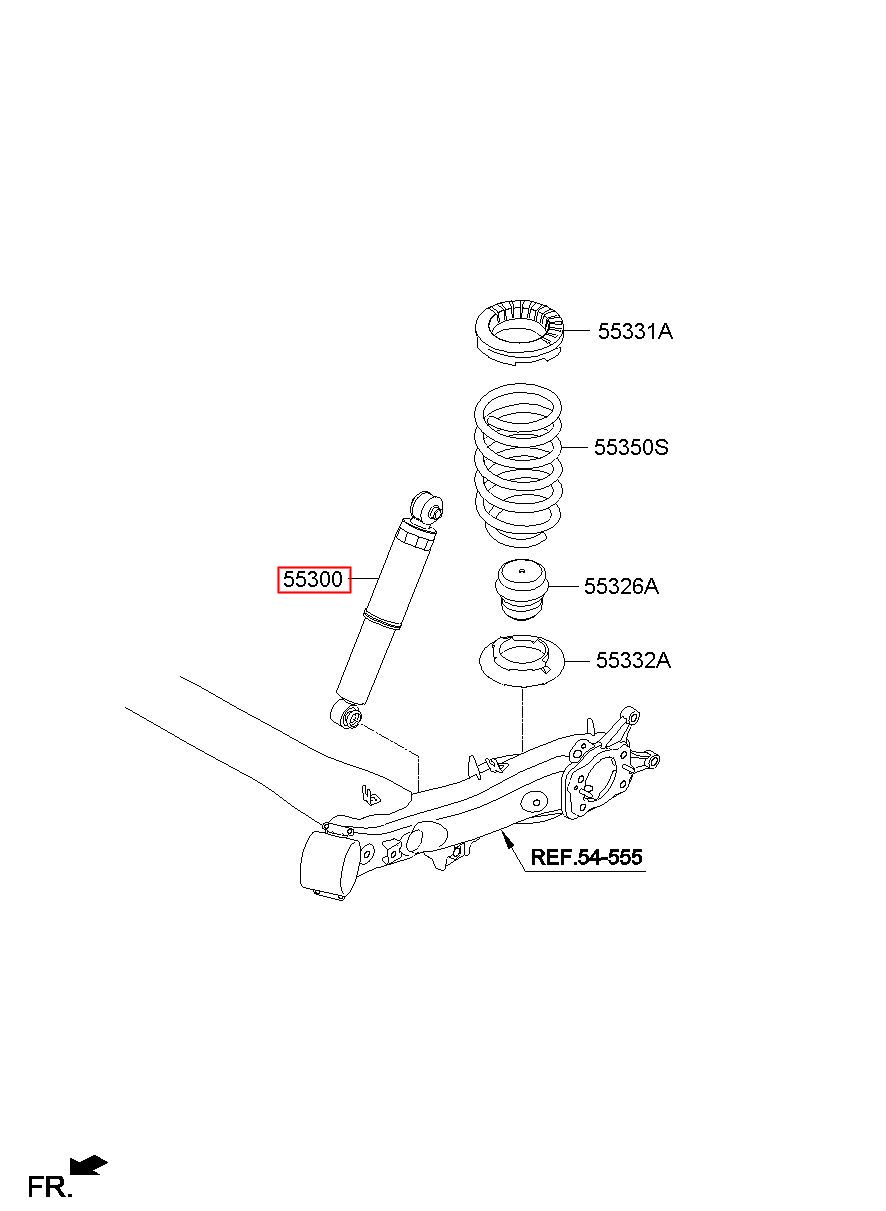 55331A

55350S

55300

55326A

55332A

REF.54-555

FR.