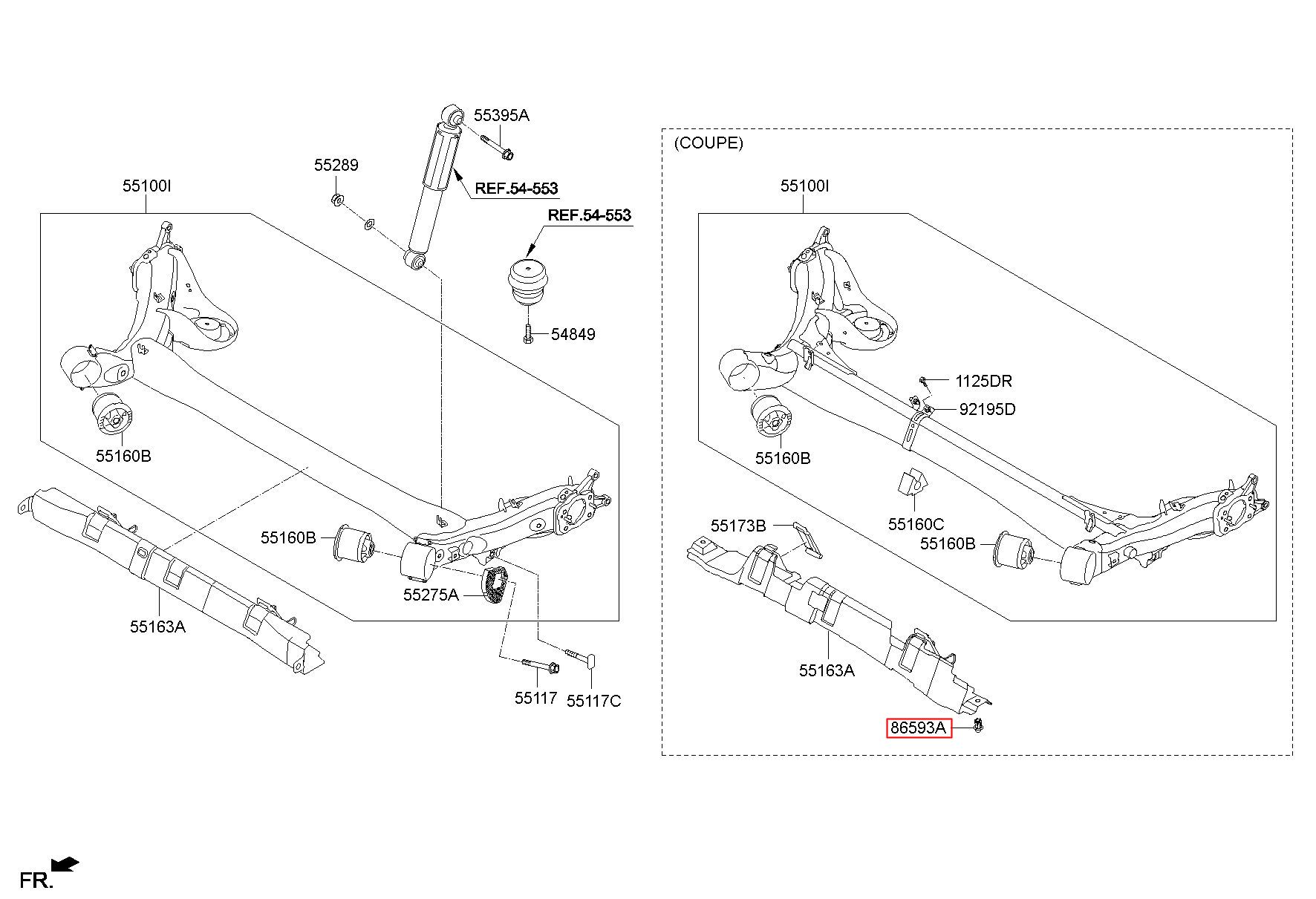 55395A

55289

REF.54-553

REF.54-553

55100I

54849

55160B

55160B

55275A

55163A

55117

55117C

(COUPE)

55100I

1125DR

92195D

55160B

55160C

55173B

55160B

55163A

86593A

FR.