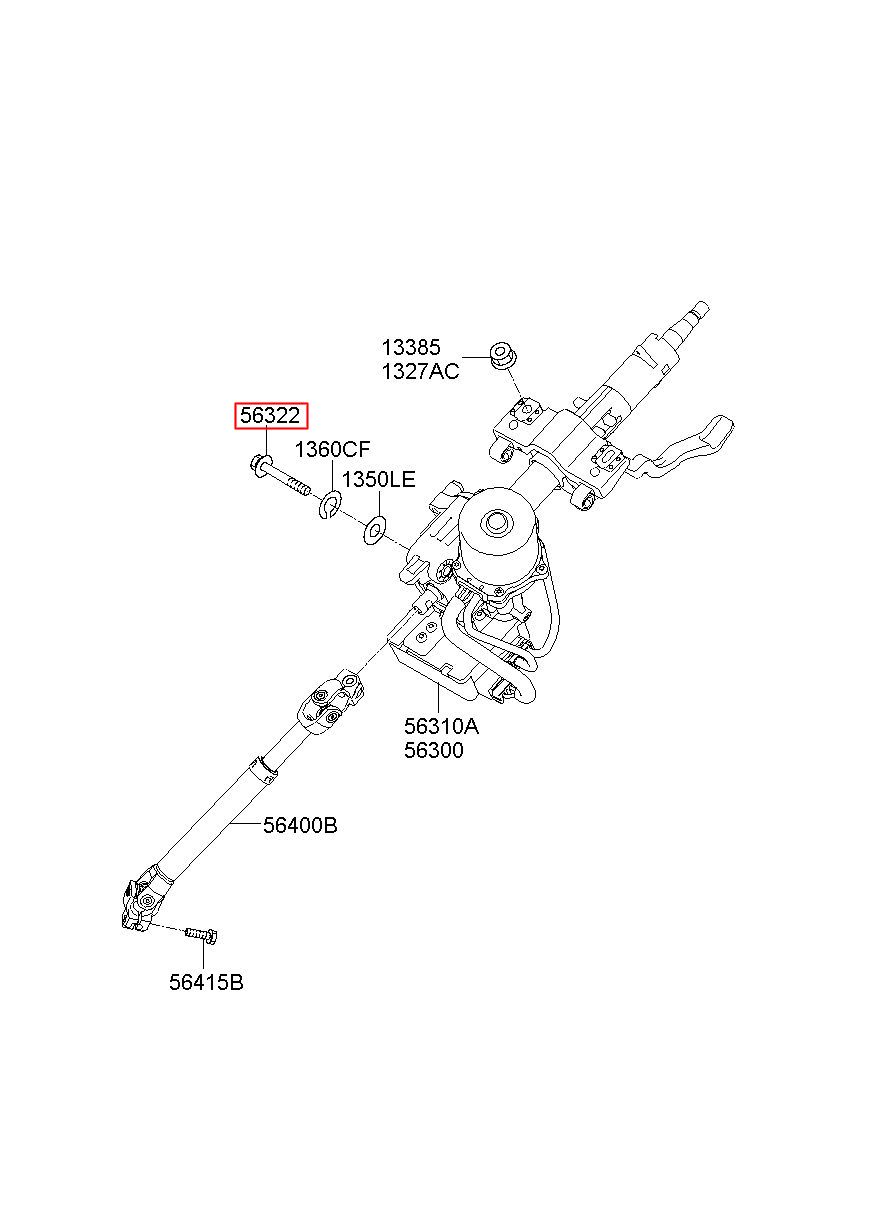 13385
1327AC

56322

1360CF

1350LE

56310A
56300

56400B

56415B