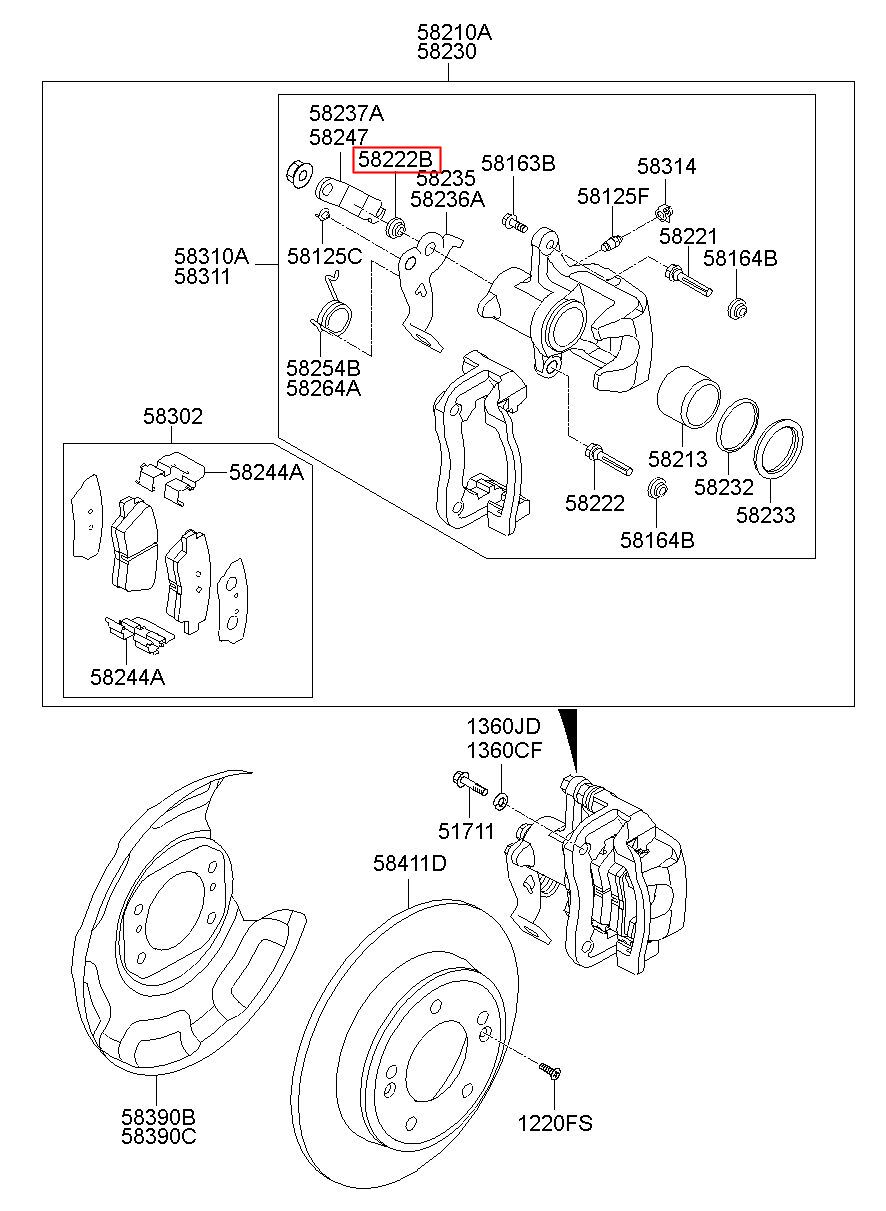 58210A
58230

58237A
58247
58222B
58235
58236A
58163B
58314
58125F
58221
58164B
58310A
58311
58125C
58254B
58264A
58213
58232
58233
58222
58164B

58302
58244A
58244A

1360JD
1360CF
51711
58411D
58390B
58390C
1220FS