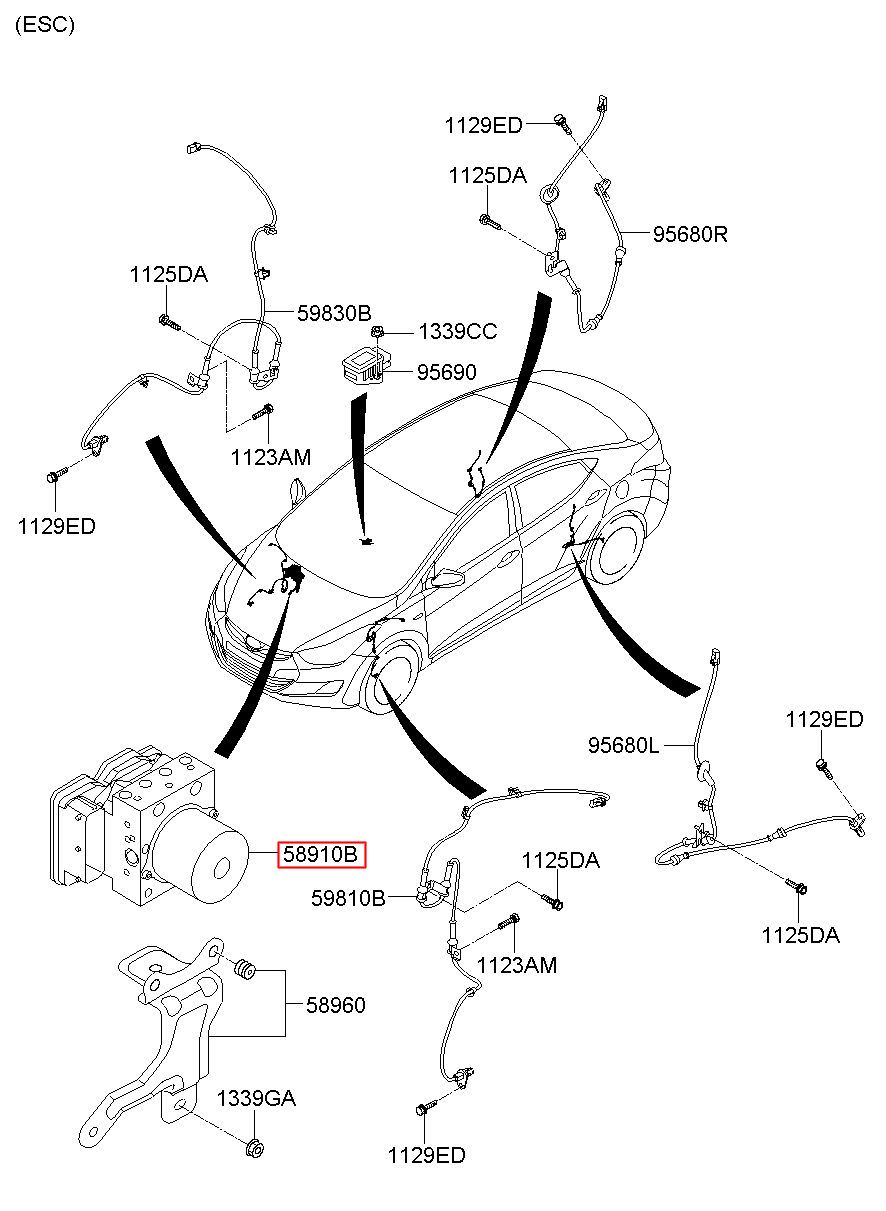 (ESC)

1129ED
1125DA
95680R
1125DA
59830B
1339CC
95690
1123AM
1129ED
95680L
1129ED
58910B
1125DA
59810B
1125DA
1123AM
58960
1339GA
1129ED