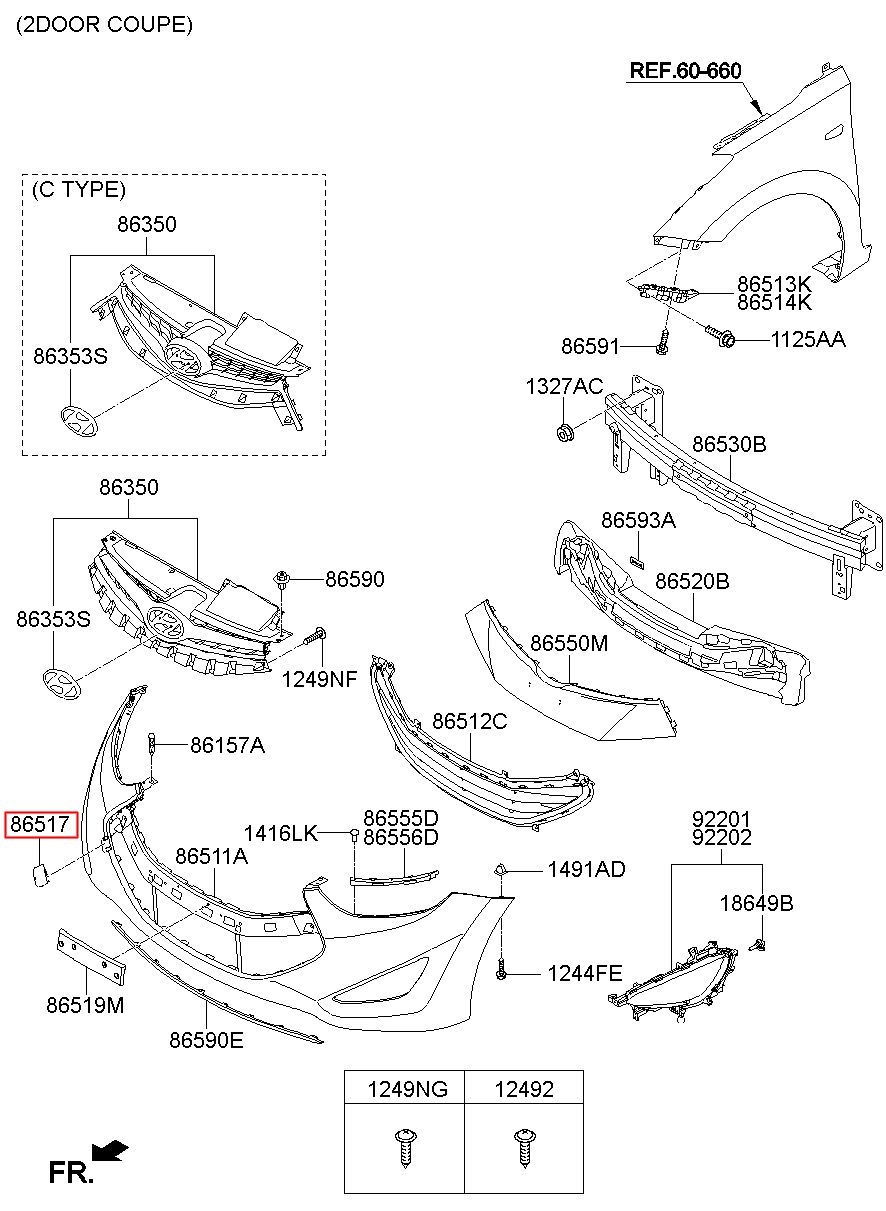 (2DOOR COUPE)

REF.60-660

(C TYPE)

86350

86353S

86513K
86514K

86591

1125AA

1327AC

86530B

86350

86593A

86590

86520B

86353S

1249NF

86550M

86157A

86512C

86517

1416LK

86555D
86556D

92201
92202

86511A

1491AD

18649B

1244FE

86519M

86590E

| 1249NG | 12492 |
|---|---|
| | |

FR.