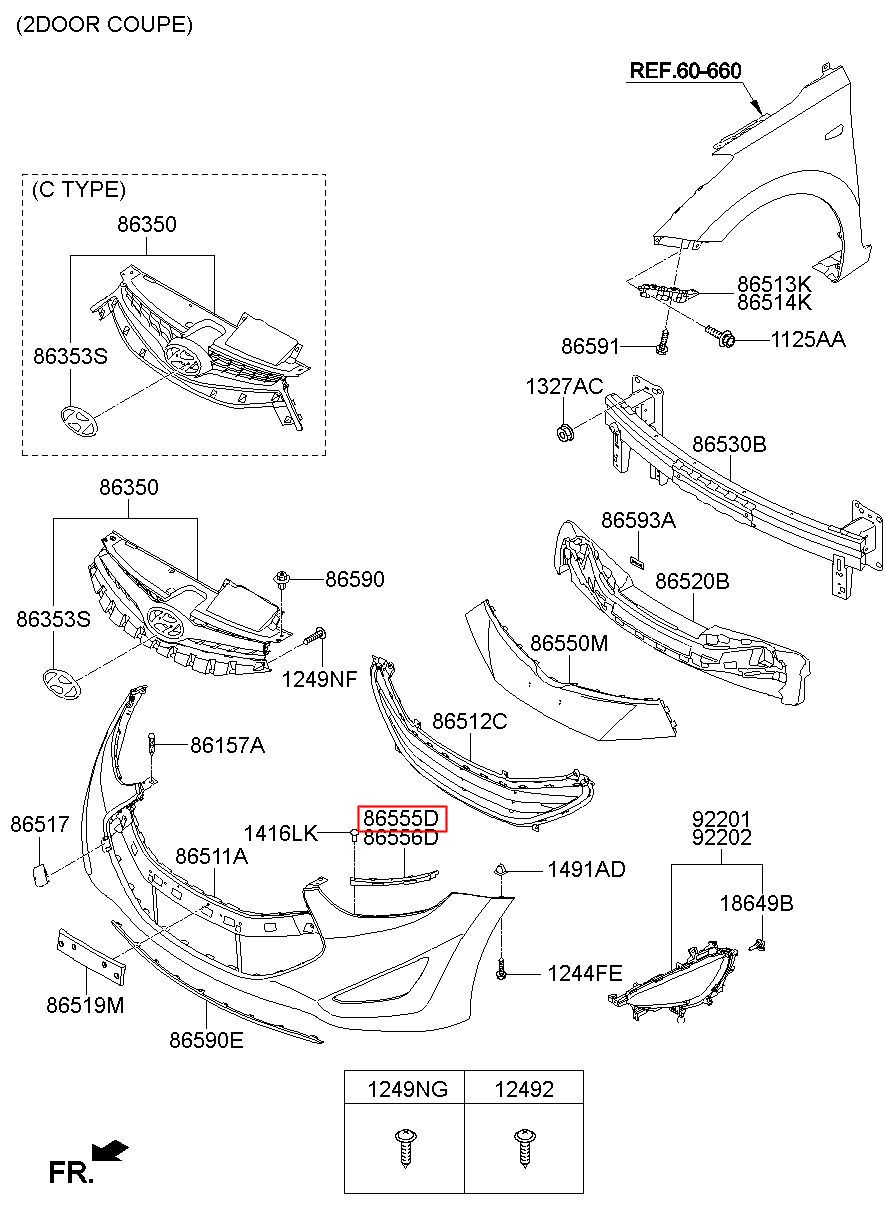 (2DOOR COUPE)

REF.60-660

(C TYPE)

86350

86353S

86513K
86514K

86591

1125AA

1327AC

86530B

86350

86593A

86590

86520B

86353S

1249NF

86550M

86512C

86157A

86517

1416LK

86555D
86556D

92201
92202

86511A

1491AD

18649B

1244FE

86519M

86590E

| 1249NG | 12492 |
|---|---|
| | |

FR.