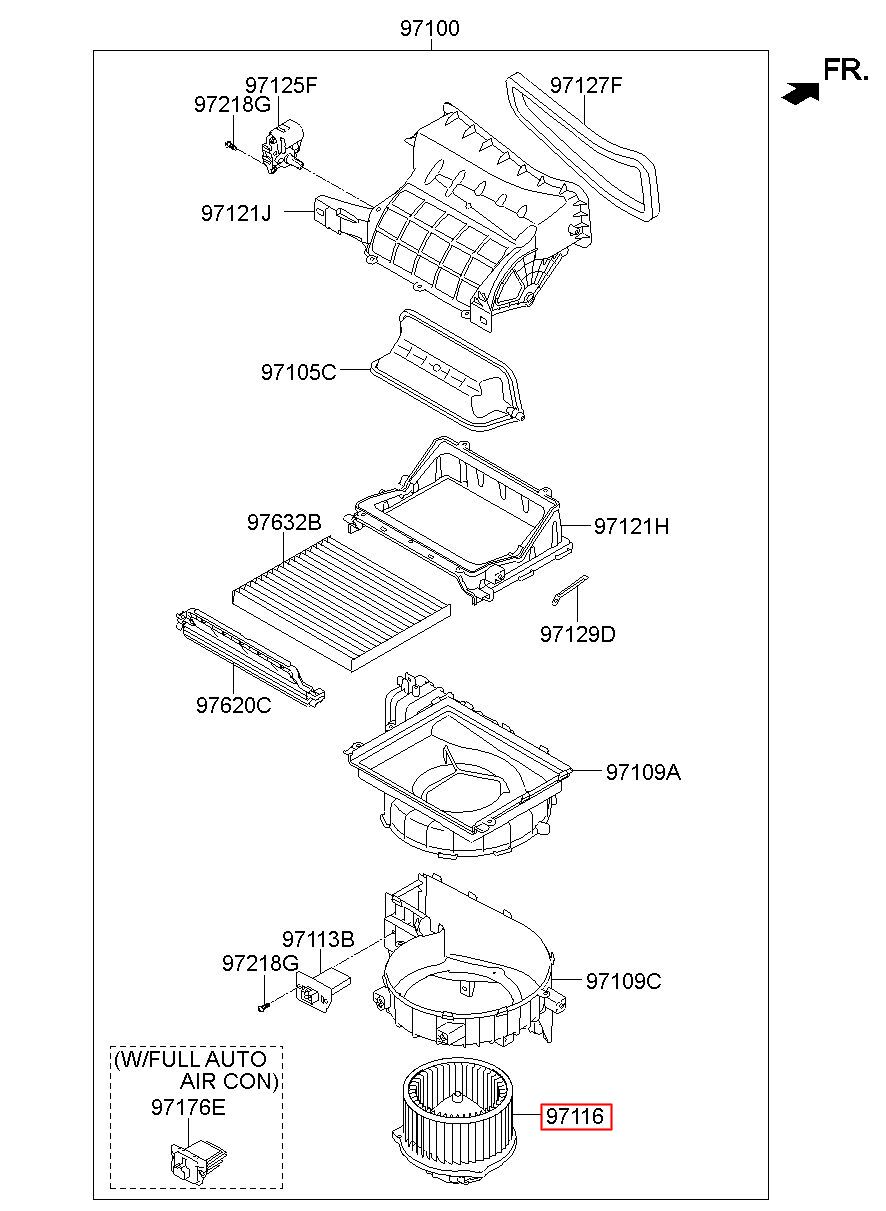 97100

FR.

97125F
97218G
97127F
97121J
97105C
97632B
97121H
97129D
97620C
97109A
97113B
97218G
97109C
(W/FULL AUTO AIR CON)
97176E
97116