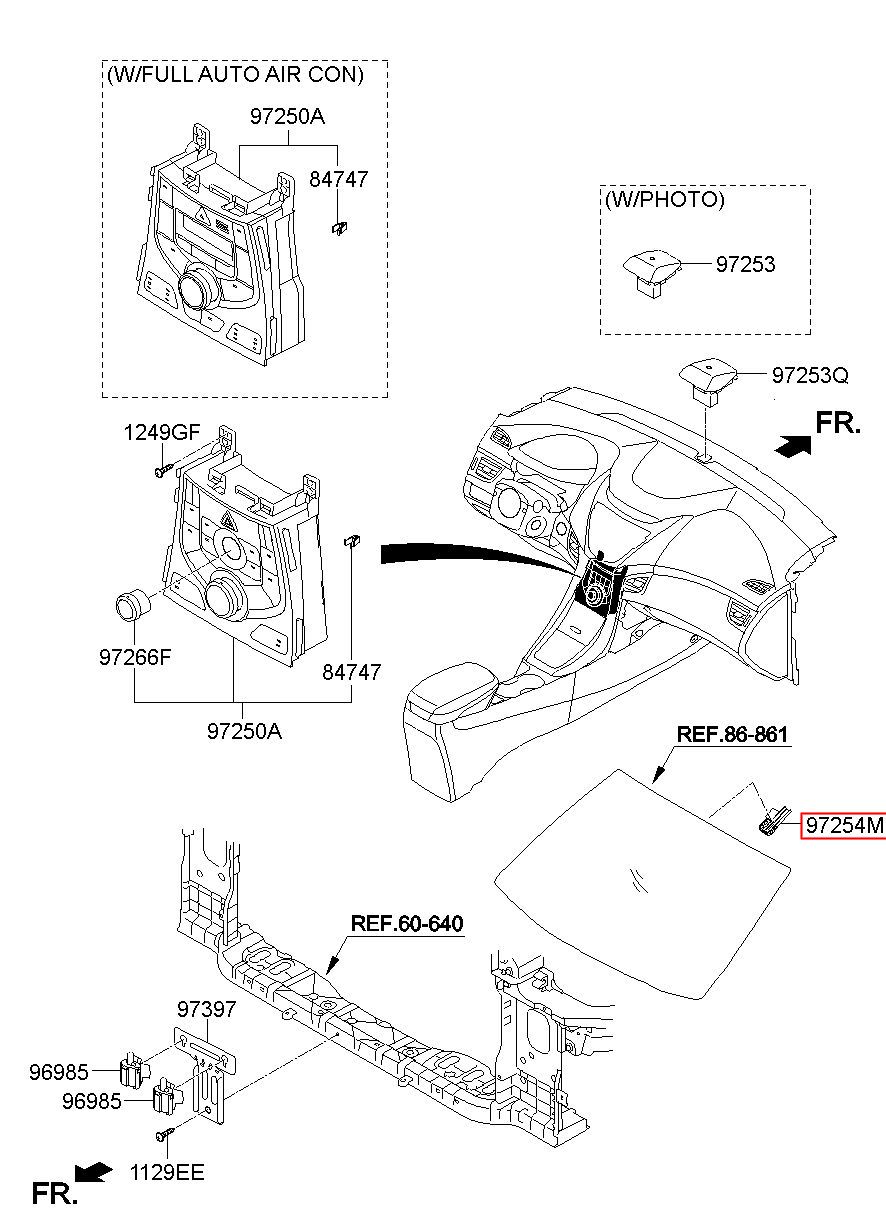 (W/FULL AUTO AIR CON)
97250A
84747
(W/PHOTO)
97253
97253Q
FR.
1249GF
97266F
84747
97250A
REF.86-861
97254M
REF.60-640
97397
96985
96985
1129EE
FR.