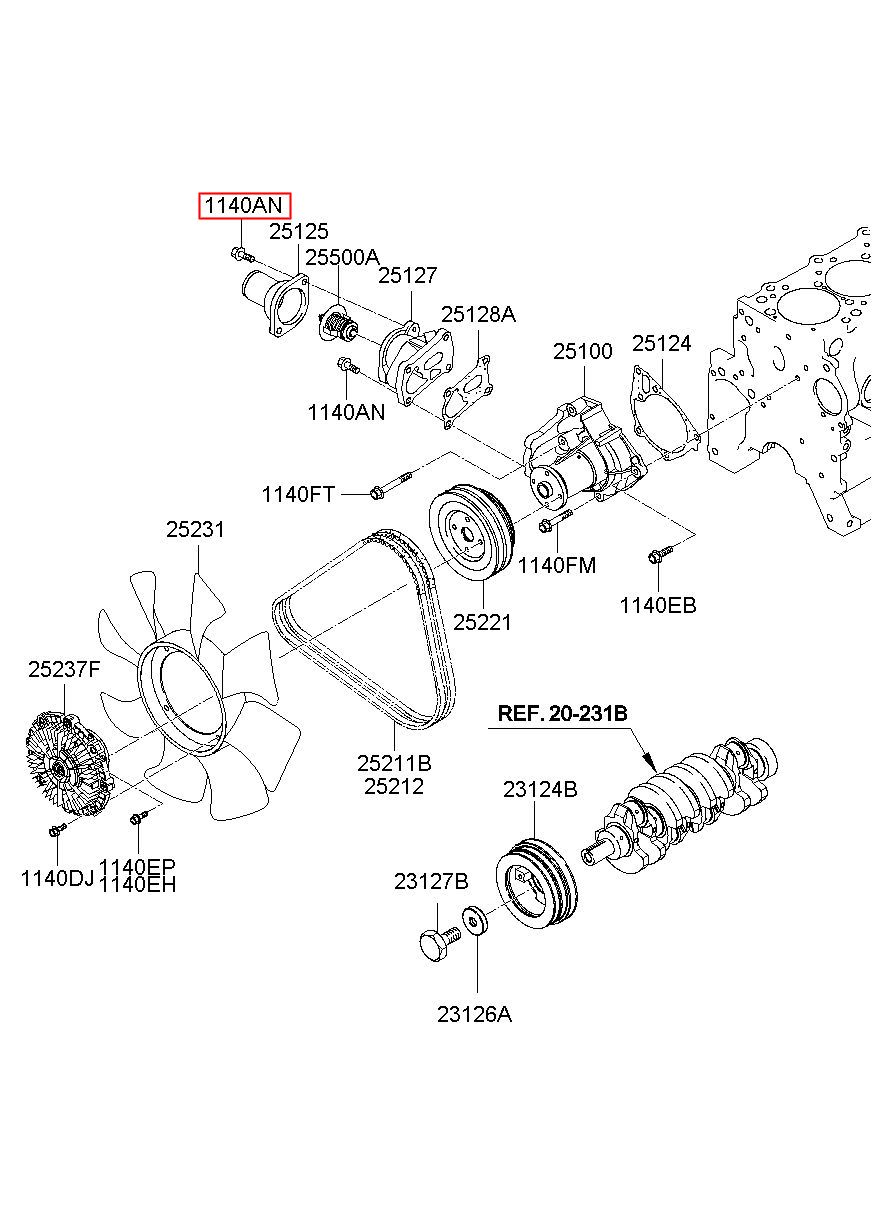 1140AN
25125
25500A
25127
25128A
25100
25124
1140AN
1140FT
25231
1140FM
1140EB
25221
25237F
REF. 20-231B
25211B
25212
23124B
1140DJ
1140EP
1140EH
23127B
23126A