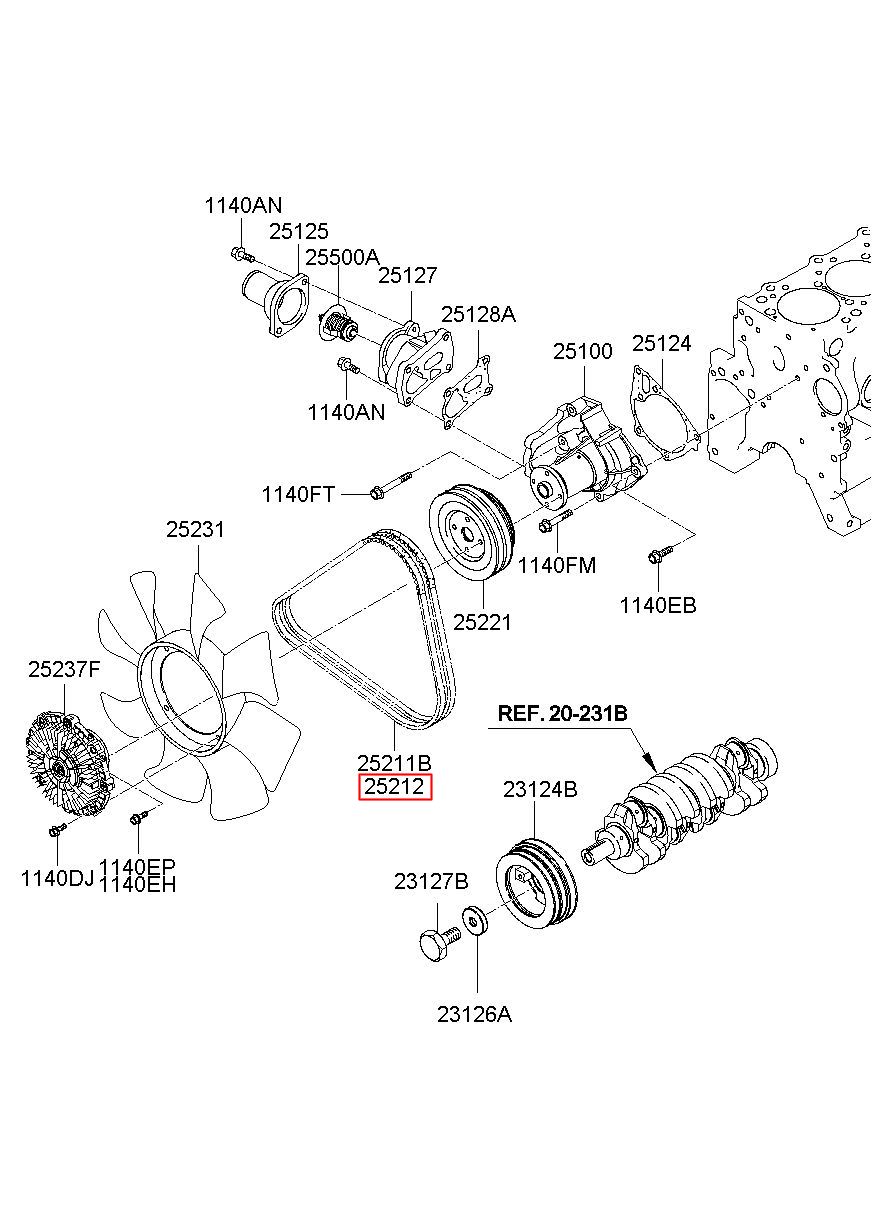 1140AN
25125
25500A
25127
25128A
25100
25124
1140AN
1140FT
25231
1140FM
1140EB
25221
25237F
REF. 20-231B
25211B
25212
23124B
1140DJ
1140EP
1140EH
23127B
23126A