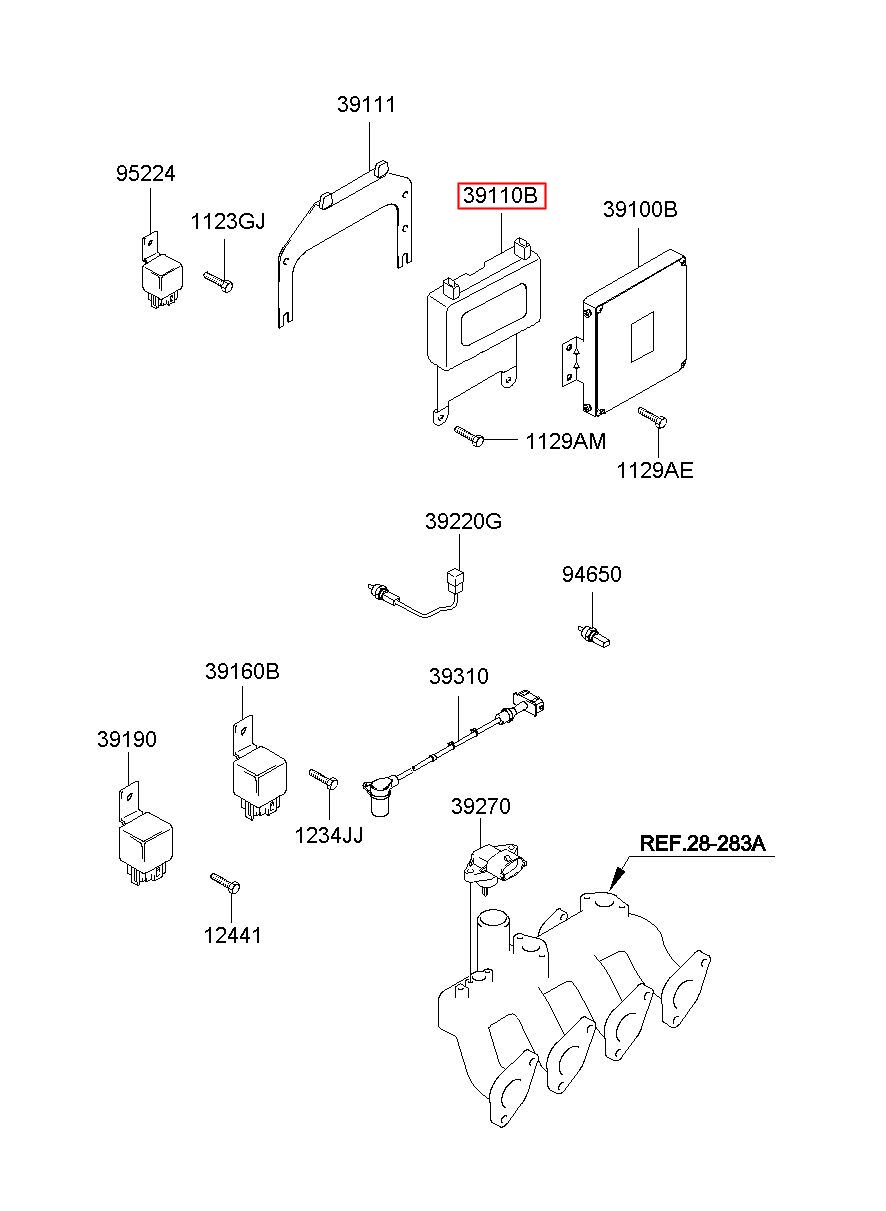 39111
95224
1123GJ
39110B
39100B
1129AM
1129AE
39220G
94650
39160B
39310
39190
1234JJ
39270
REF.28-283A
12441