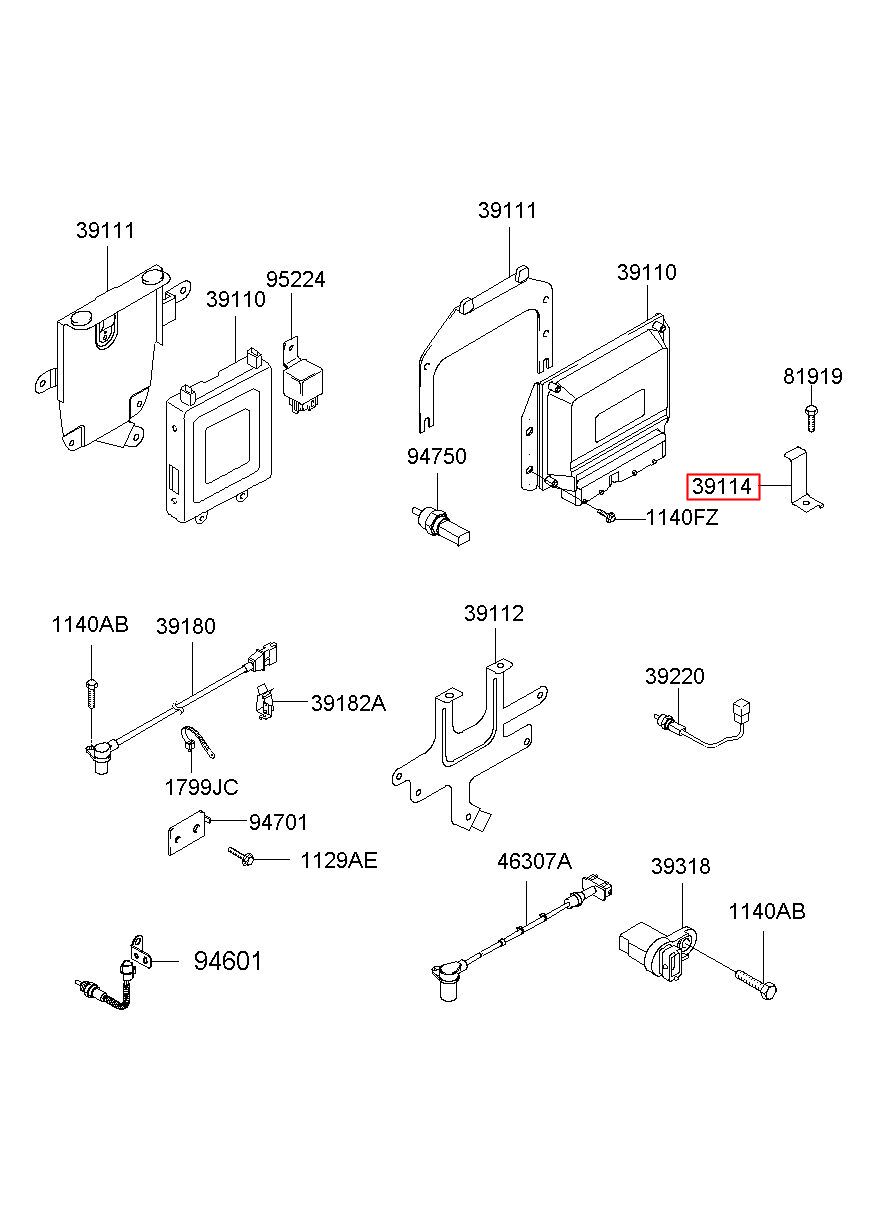 39111
39110
95224
39111
39110
81919
94750
39114
1140FZ
1140AB
39180
39182A
1799JC
94701
1129AE
39112
39220
46307A
39318
1140AB
94601