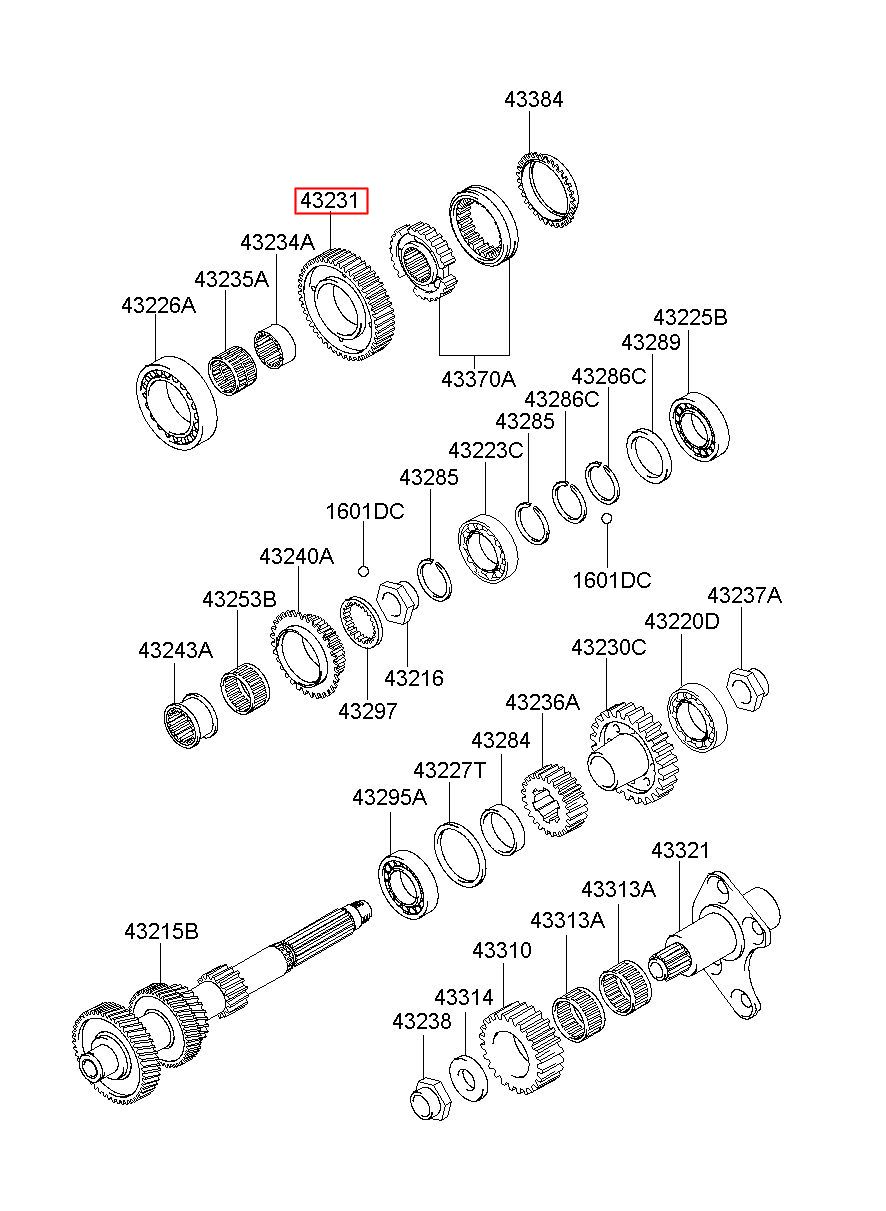 43384
43231
43234A
43235A
43226A
43370A
43225B
43289
43286C
43286C
43285
43223C
43285
1601DC
1601DC
43240A
43253B
43243A
43216
43297
43237A
43220D
43230C
43236A
43284
43227T
43295A
43321
43313A
43313A
43310
43314
43238
43215B