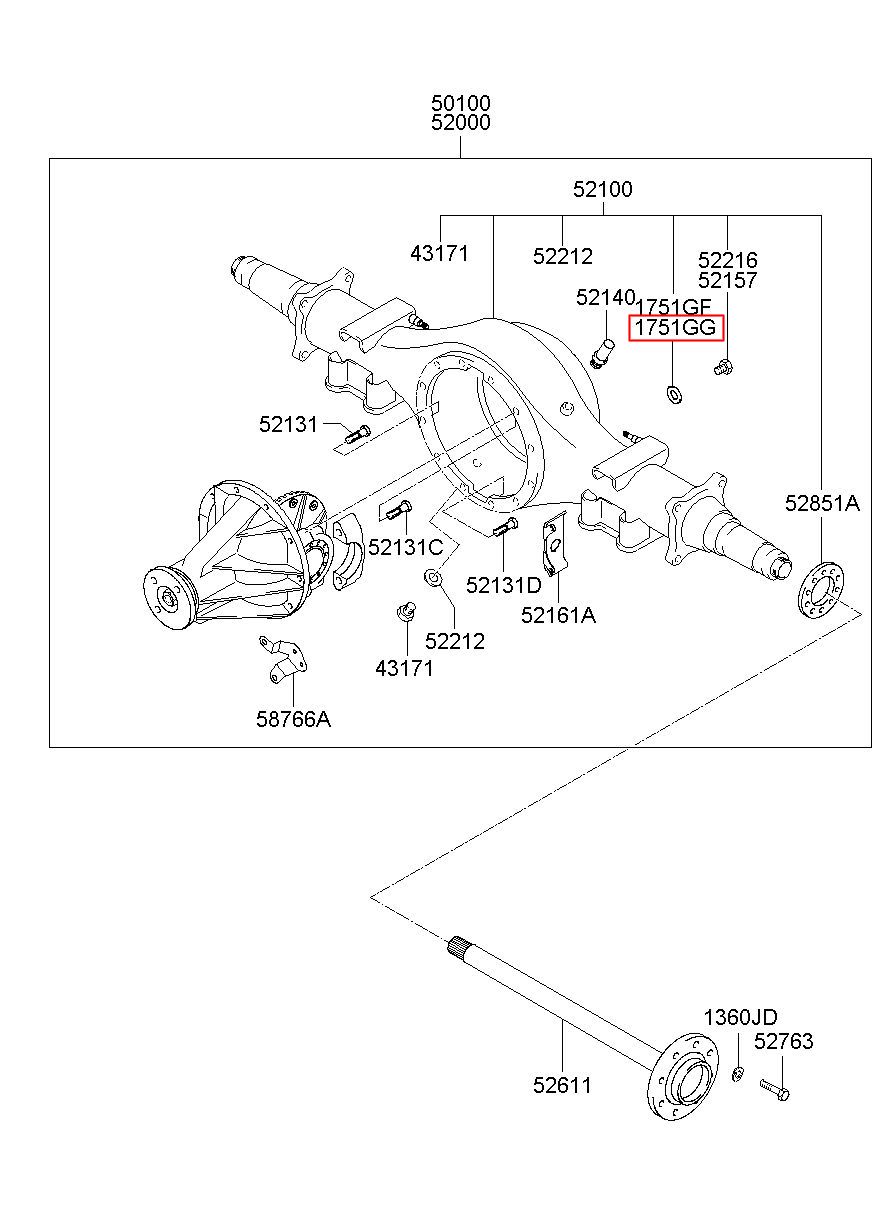 50100
52000

52100

43171
52212
52216
52157
52140
1751GF
1751GG
52131
52851A
52131C
52131D
52161A
52212
43171
58766A

1360JD
52763
52611