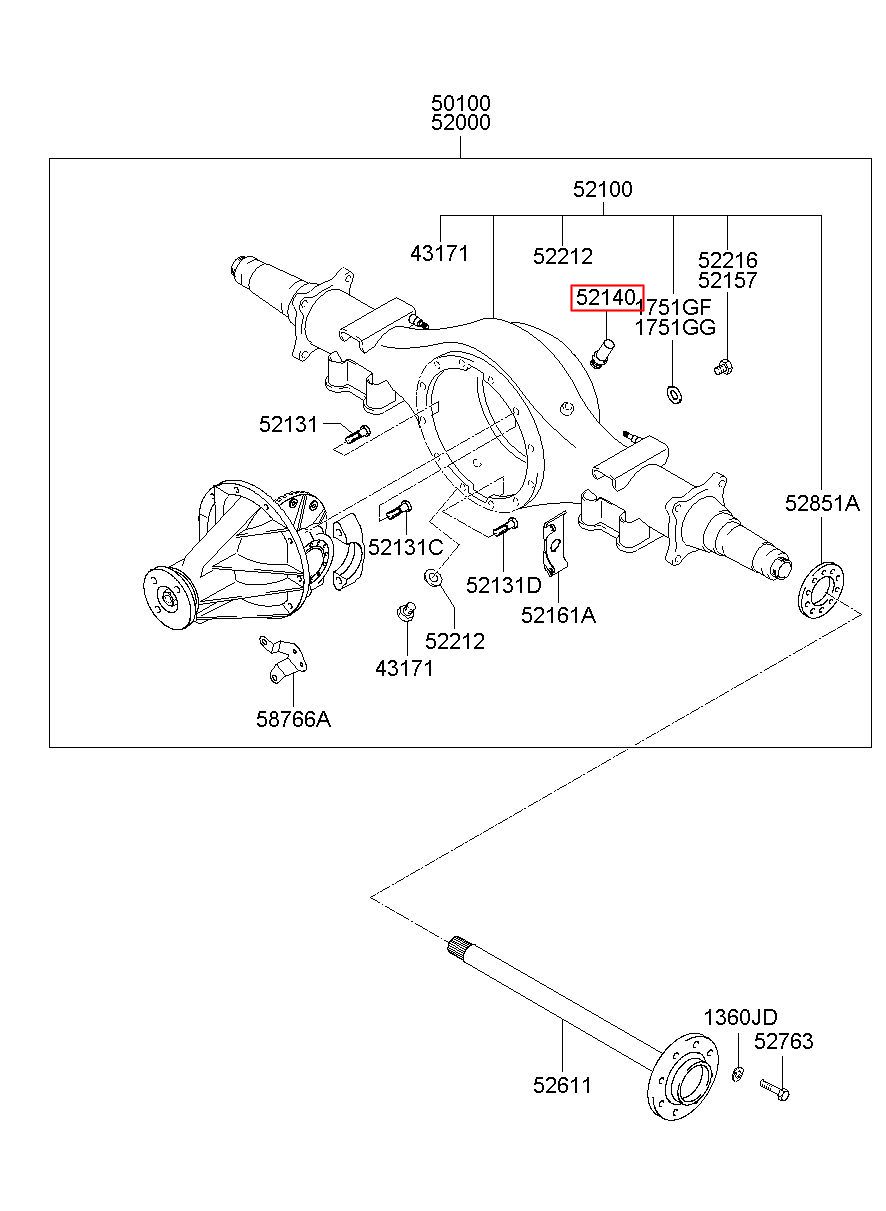 50100
52000

52100

43171
52212
52216
52157
52140
1751GF
1751GG

52131
52851A
52131C
52131D
52161A
52212
43171
58766A

1360JD
52763
52611