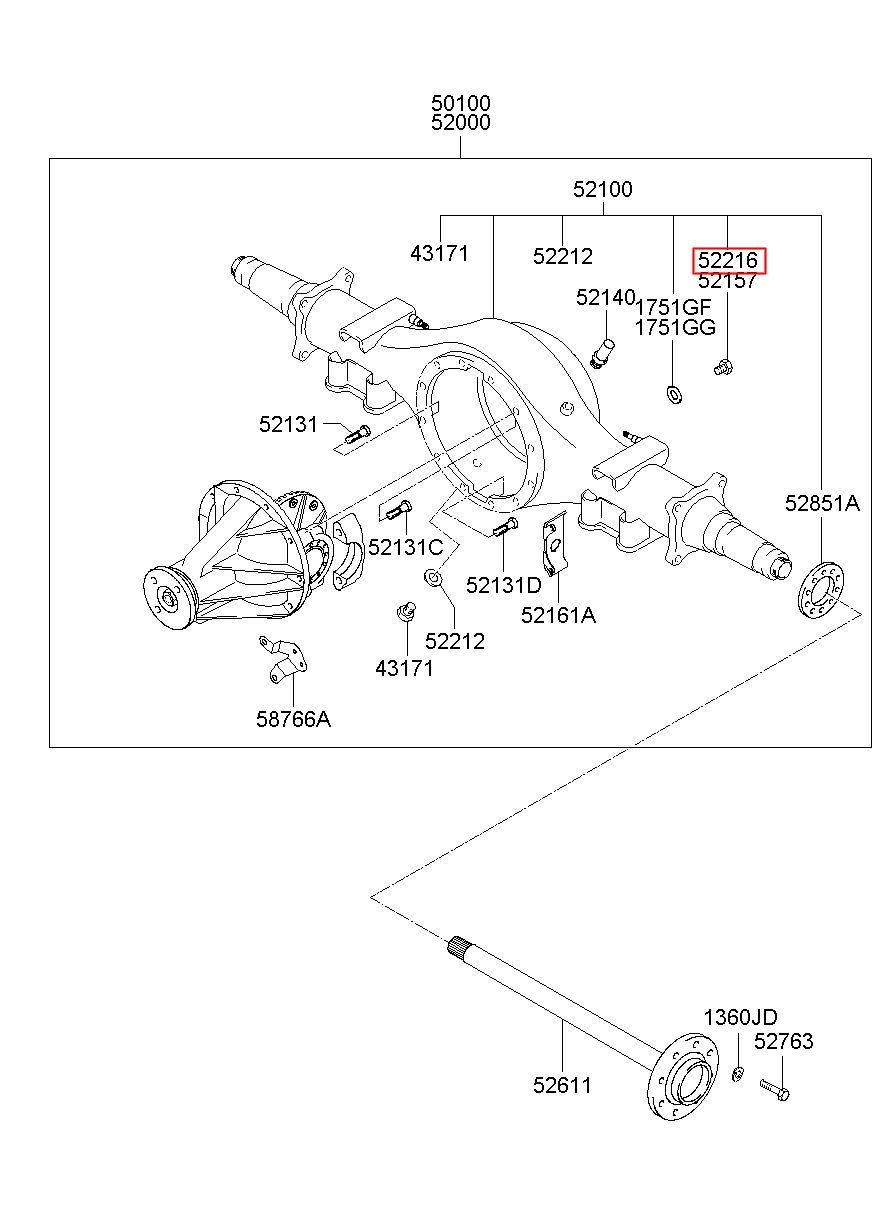 50100
52000

52100

43171
52212
52216
52157
52140
1751GF
1751GG
52131
52851A
52131C
52131D
52161A
52212
43171
58766A

1360JD
52763
52611