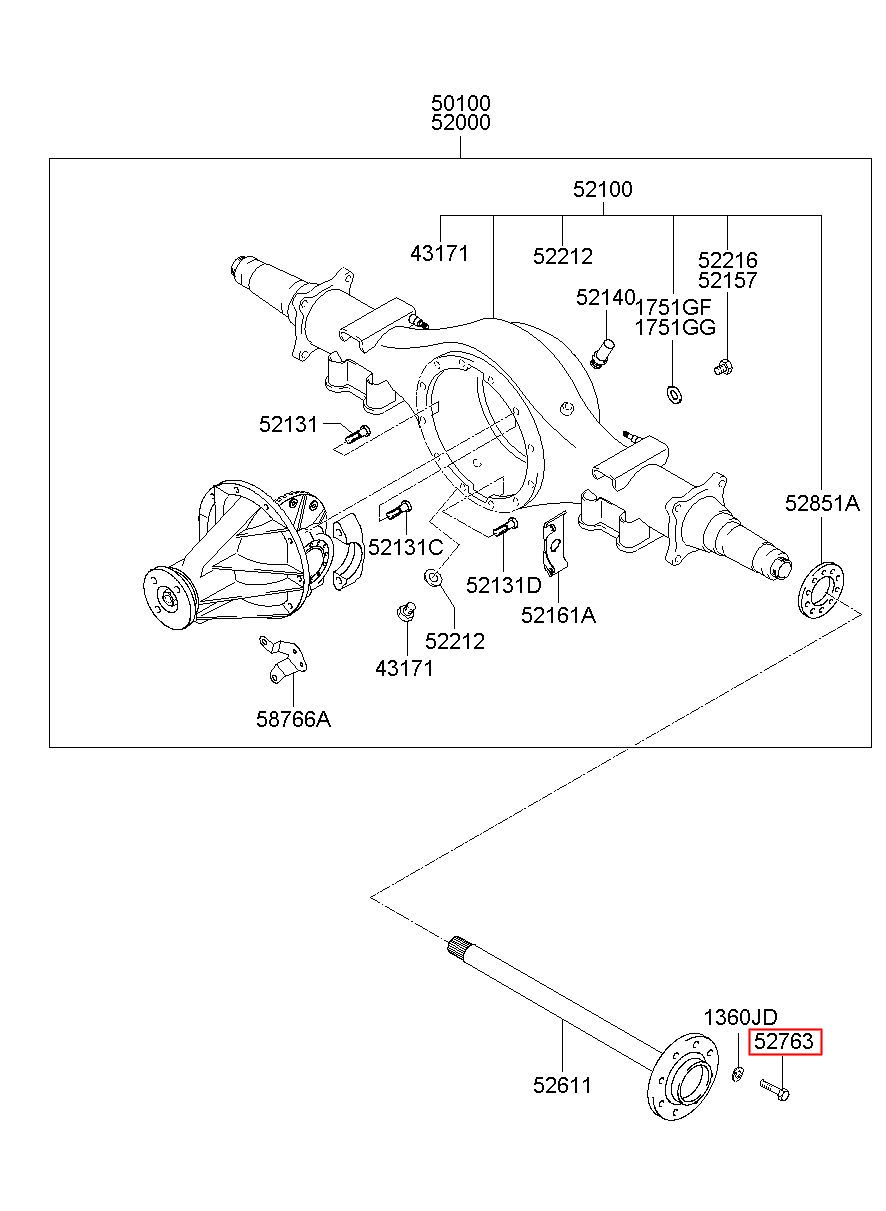 50100
52000

52100

43171

52212

52216
52157

52140

1751GF
1751GG

52131

52851A

52131C

52131D

52161A

52212

43171

58766A

1360JD

52763

52611