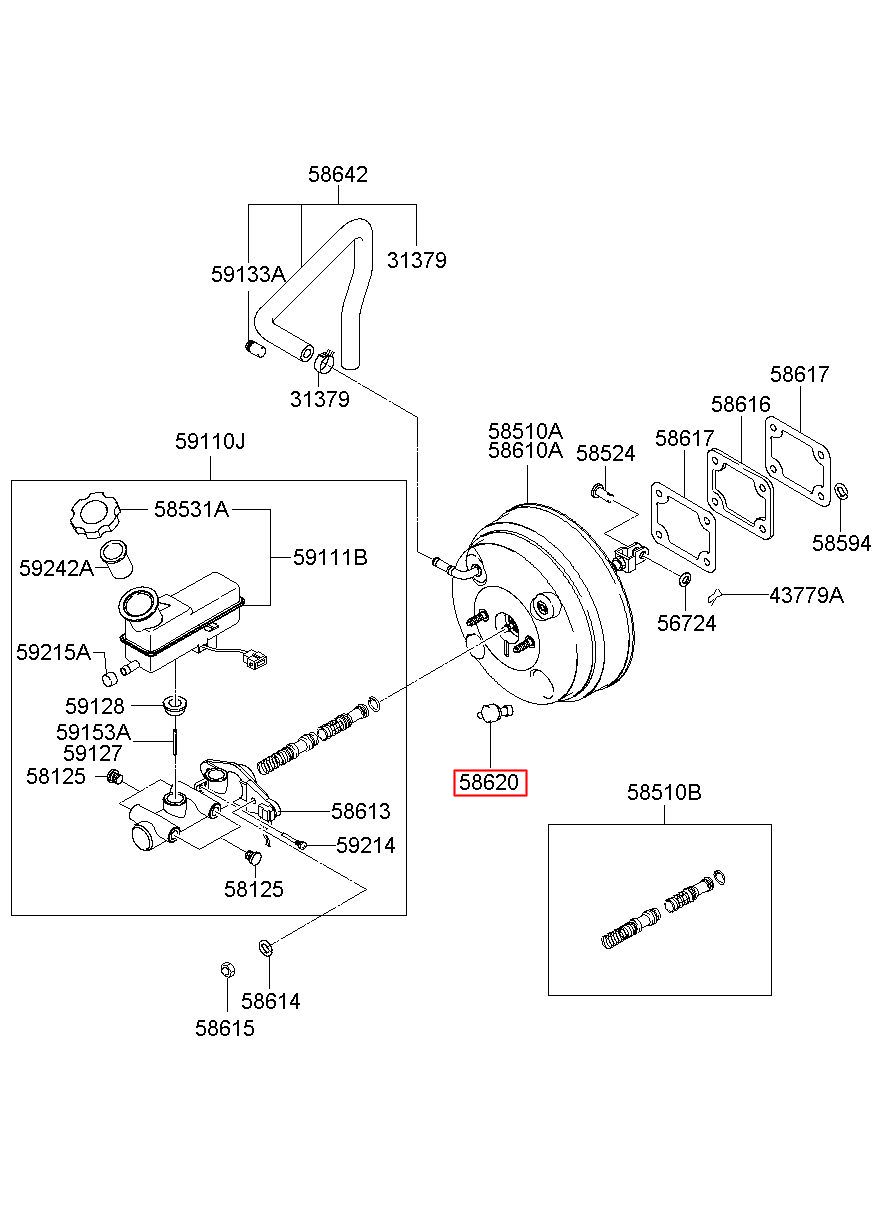 58642
59133A
31379
31379
59110J
58531A
59242A
59111B
59215A
59128
59153A
59127
58125
58613
59214
58125
58614
58615
58510A
58610A
58524
58617
58616
58617
58594
56724
43779A
58620
58510B