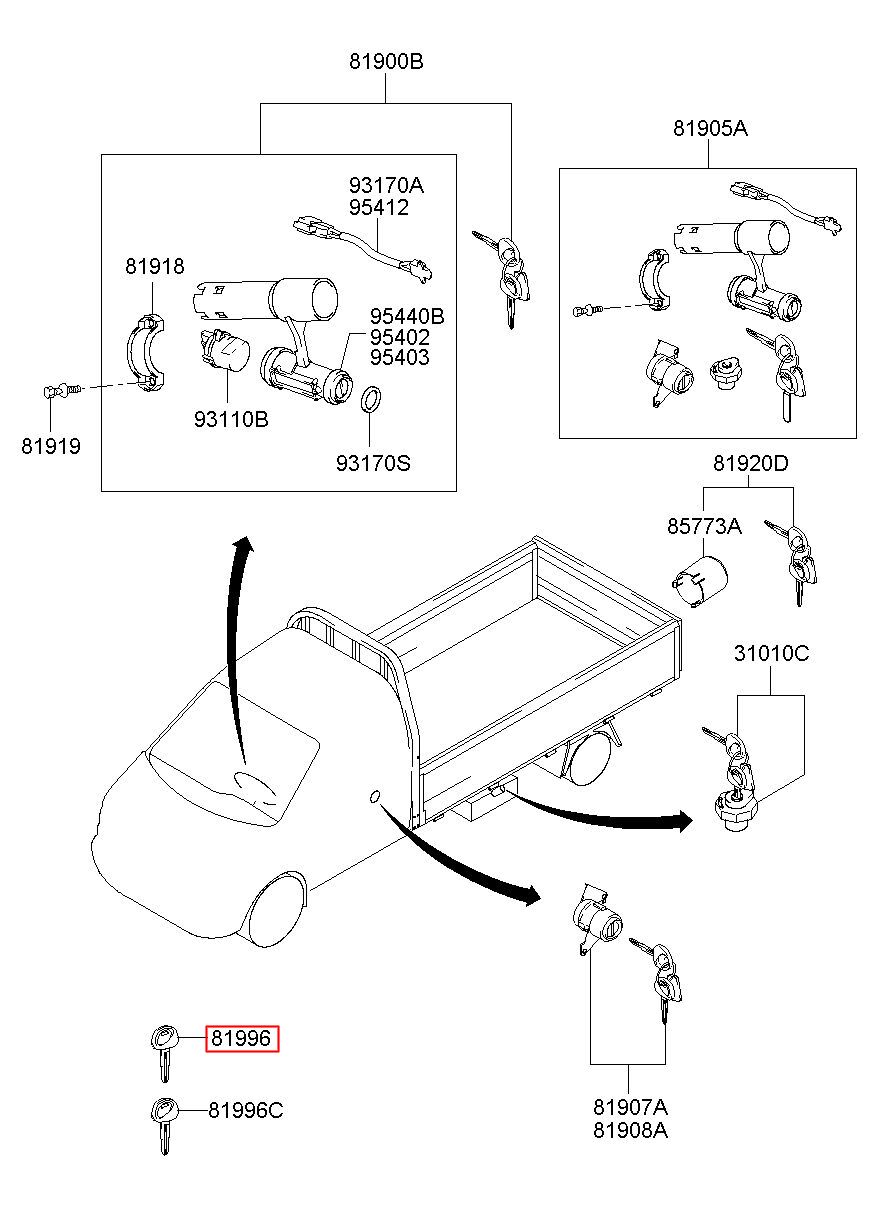 81900B

81905A

93170A
95412

81918

95440B
95402
95403

93110B

81919

93170S

81920D

85773A

31010C

81996

81996C

81907A
81908A