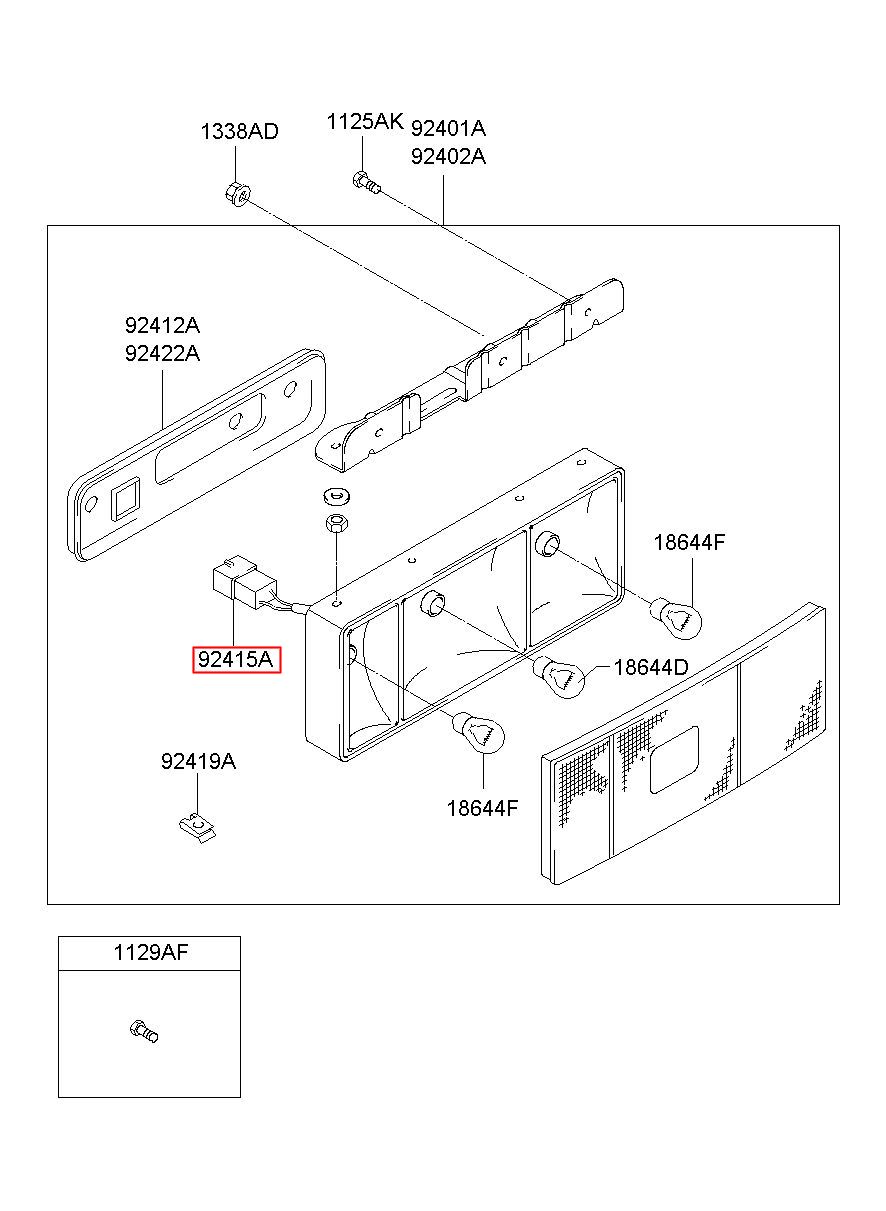 1338AD
1125AK
92401A
92402A
92412A
92422A
18644F
92415A
18644D
92419A
18644F
1129AF