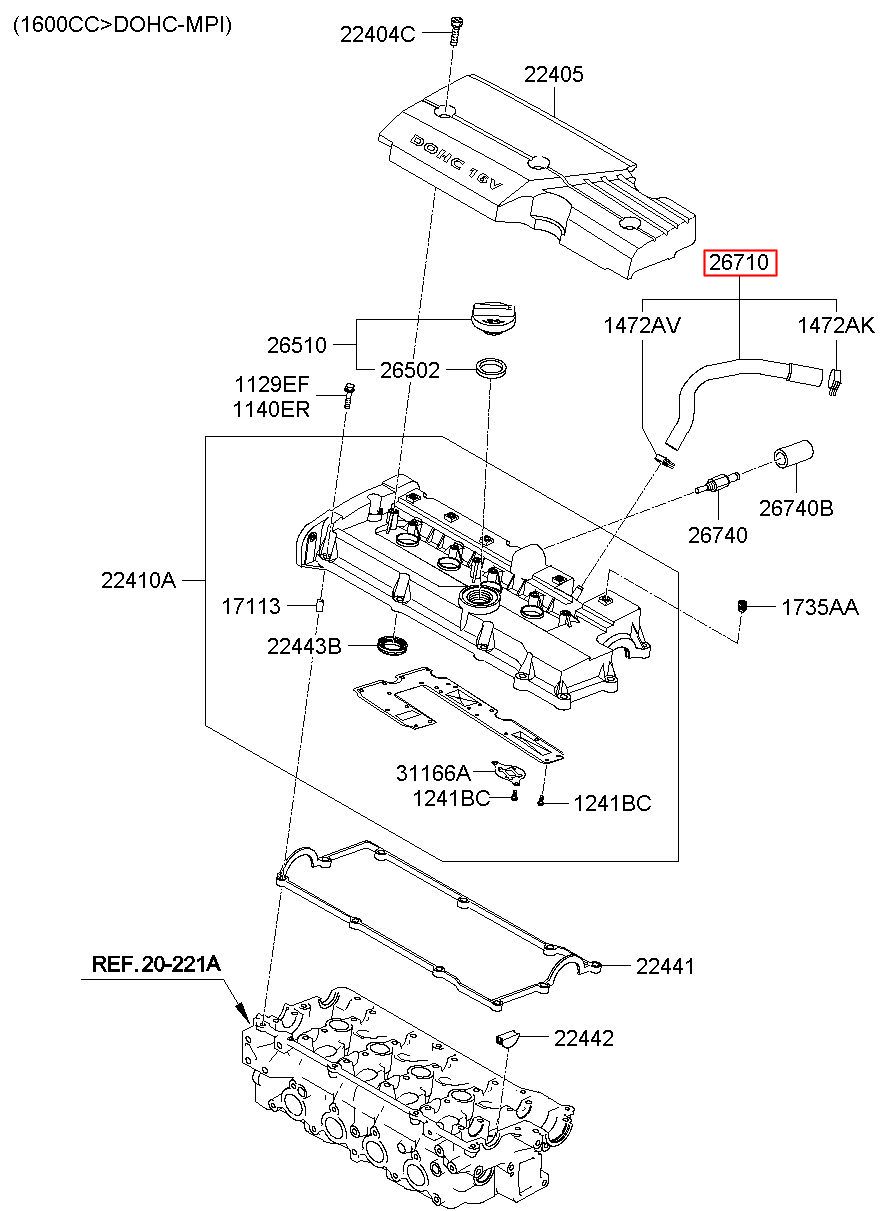 (1600CC>DOHC-MPI)

22404C

22405

DOHC 16V

26710

1472AV

1472AK

26510

26502

1129EF
1140ER

26740B

26740

22410A

17113

1735AA

22443B

31166A

1241BC

1241BC

22441

REF. 20-221A

22442