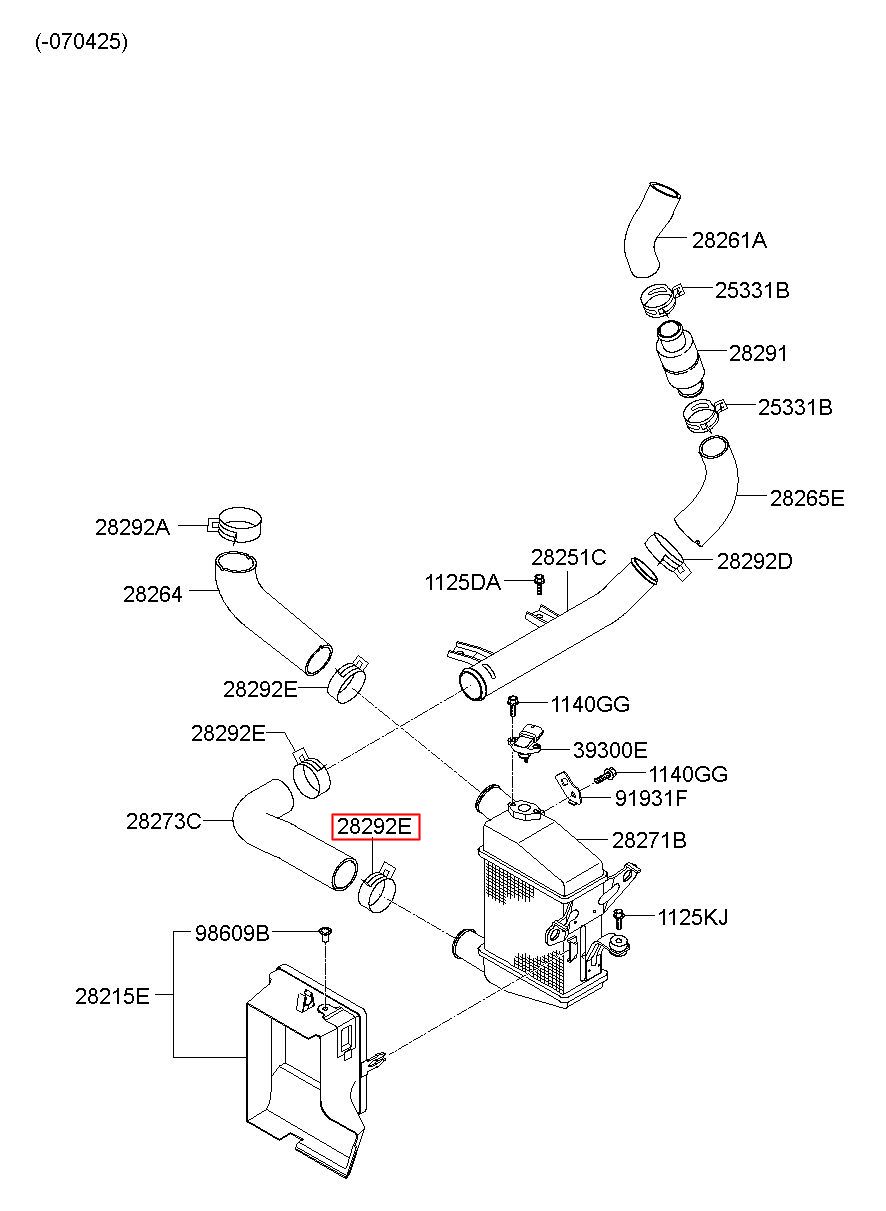 (-070425)

28261A
25331B
28291
25331B
28265E
28292A
28251C
28292D
1125DA
28264
28292E
1140GG
28292E
39300E
1140GG
91931F
28273C
28292E
28271B
1125KJ
98609B
28215E