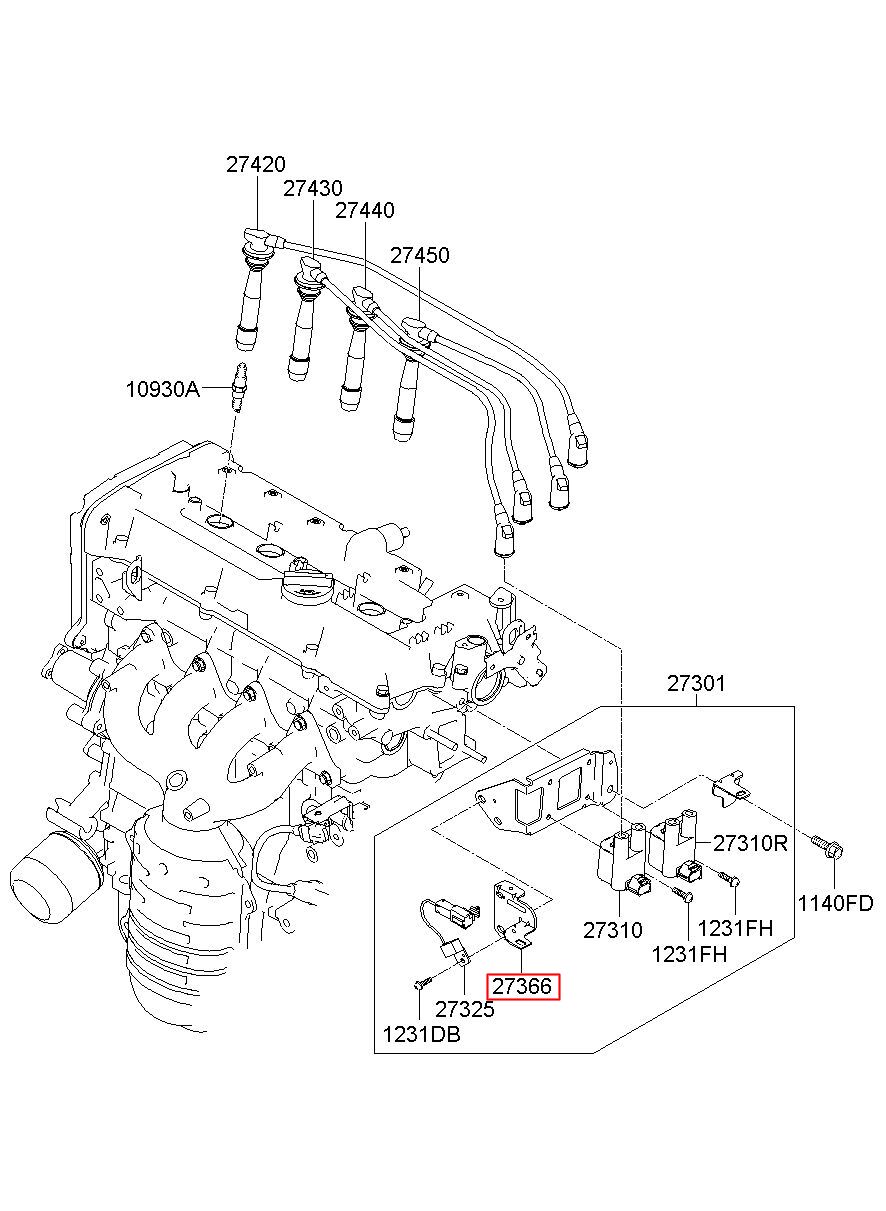 27420
27430
27440
27450
10930A
27301
27310R
1140FD
27310
1231FH
1231FH
27366
27325
1231DB