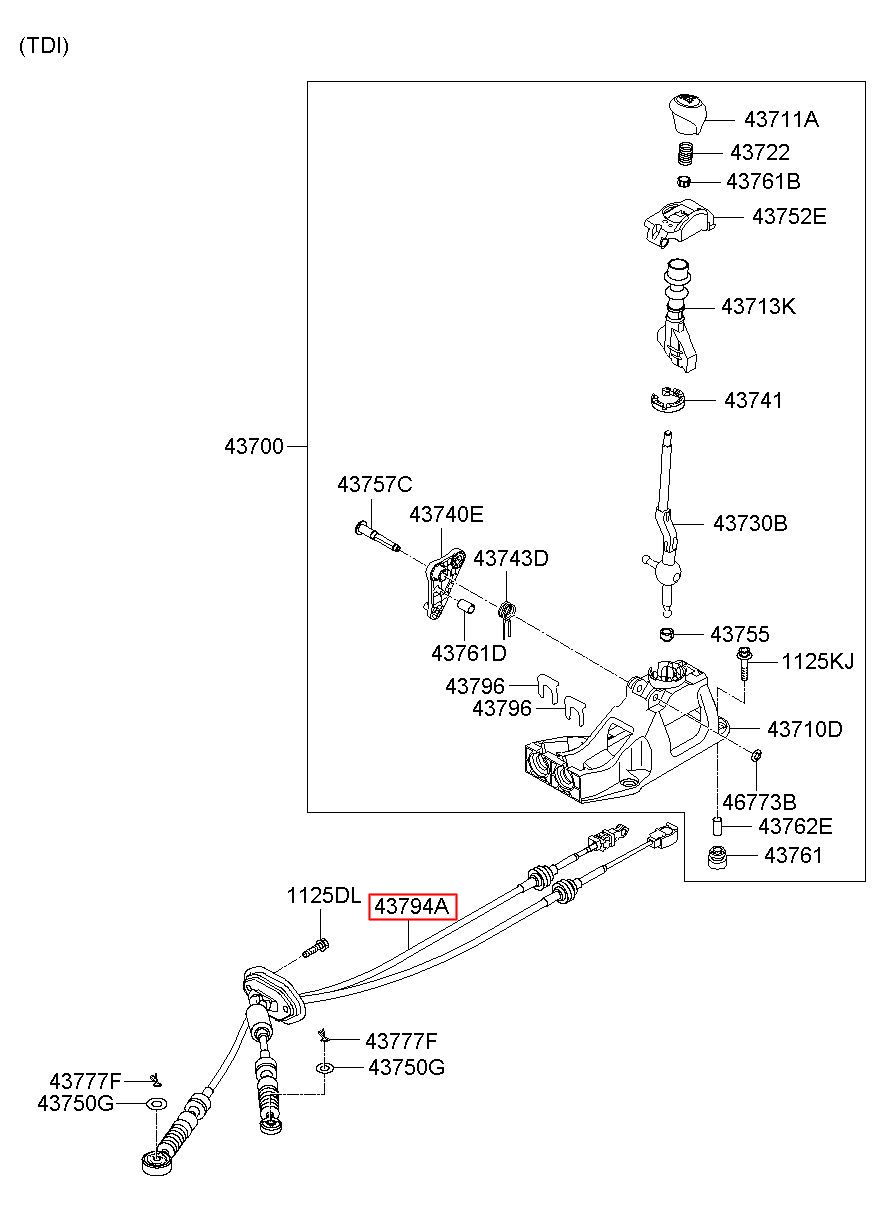 (TDI)

43711A
43722
43761B
43752E
43713K
43741
43700
43757C
43740E
43743D
43730B
43761D
43755
1125KJ
43796
43796
43710D
46773B
43762E
43761
1125DL
43794A
43777F
43750G
43777F
43750G