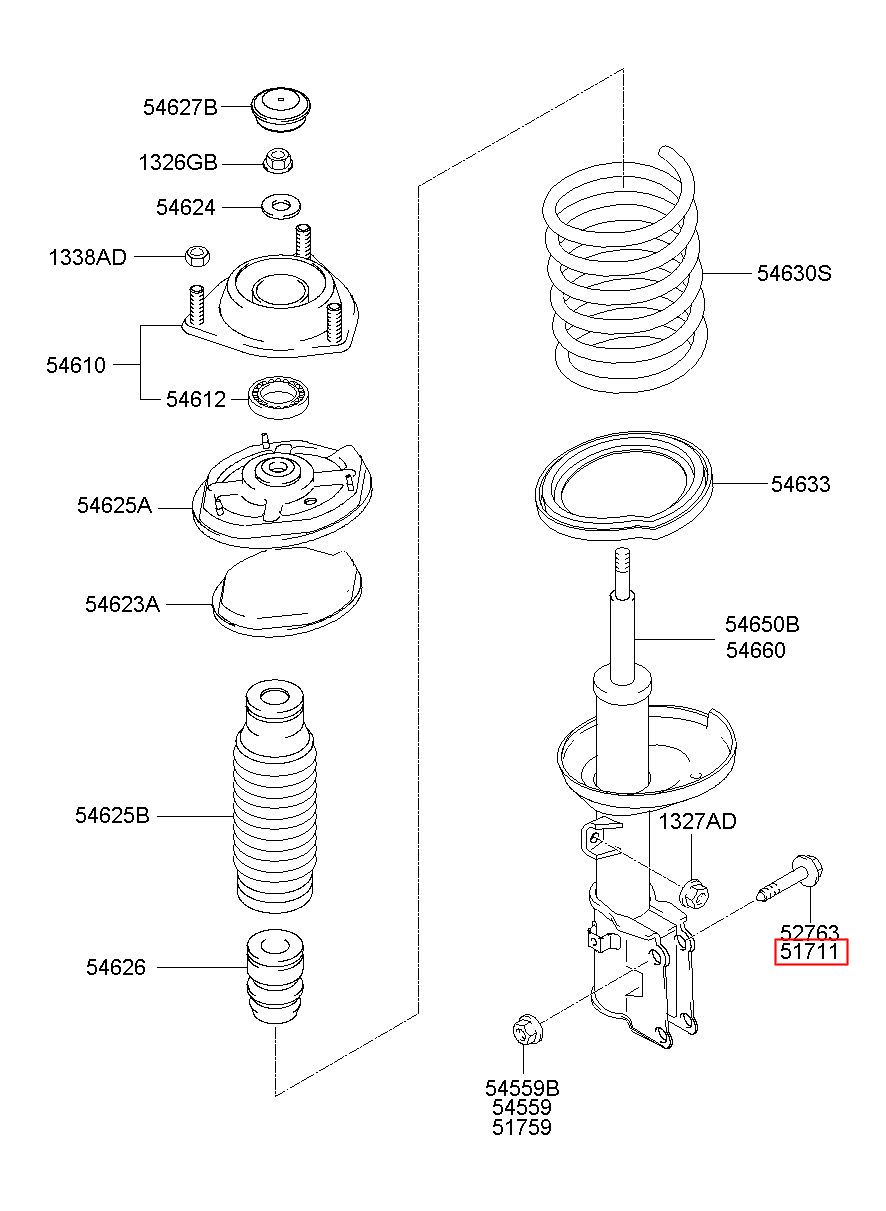 54627B

1326GB

54624

1338AD

54610

54612

54625A

54623A

54625B

54626

54630S

54633

54650B
54660

1327AD

52763
51711

54559B
54559
51759