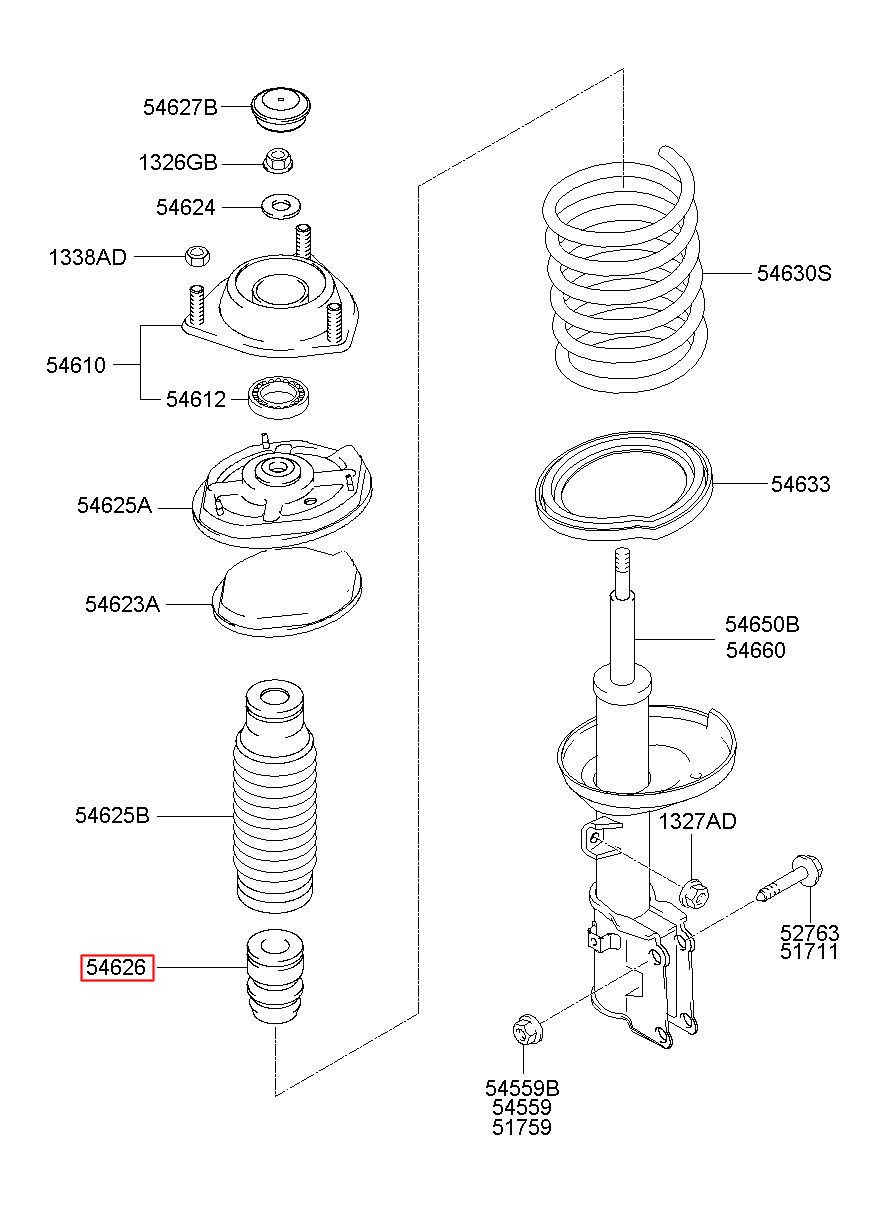 54627B
1326GB
54624
1338AD
54610
54612
54625A
54623A
54625B
54626
54630S
54633
54650B
54660
1327AD
52763
51711
54559B
54559
51759