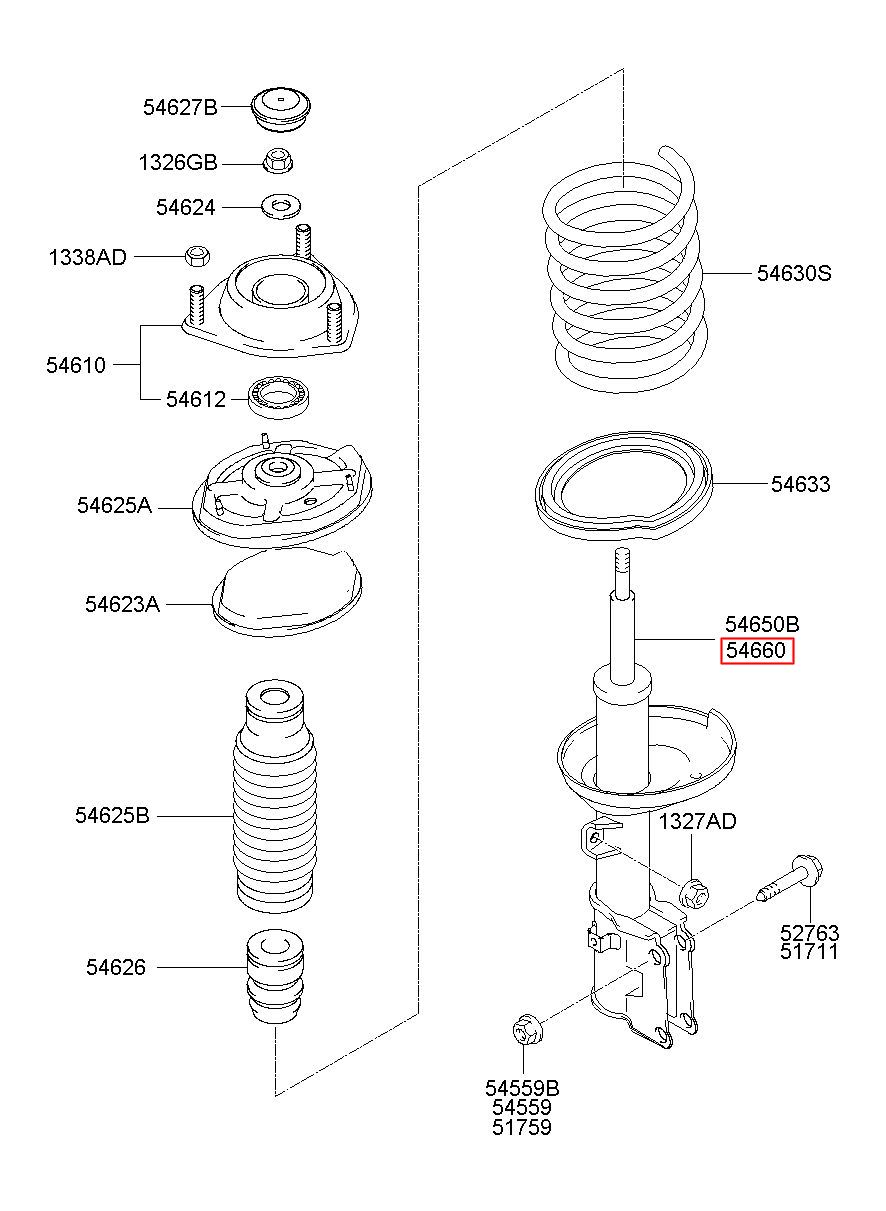 54627B
1326GB
54624
1338AD
54610
54612
54625A
54623A
54625B
54626
54630S
54633
54650B
54660
1327AD
52763
51711
54559B
54559
51759