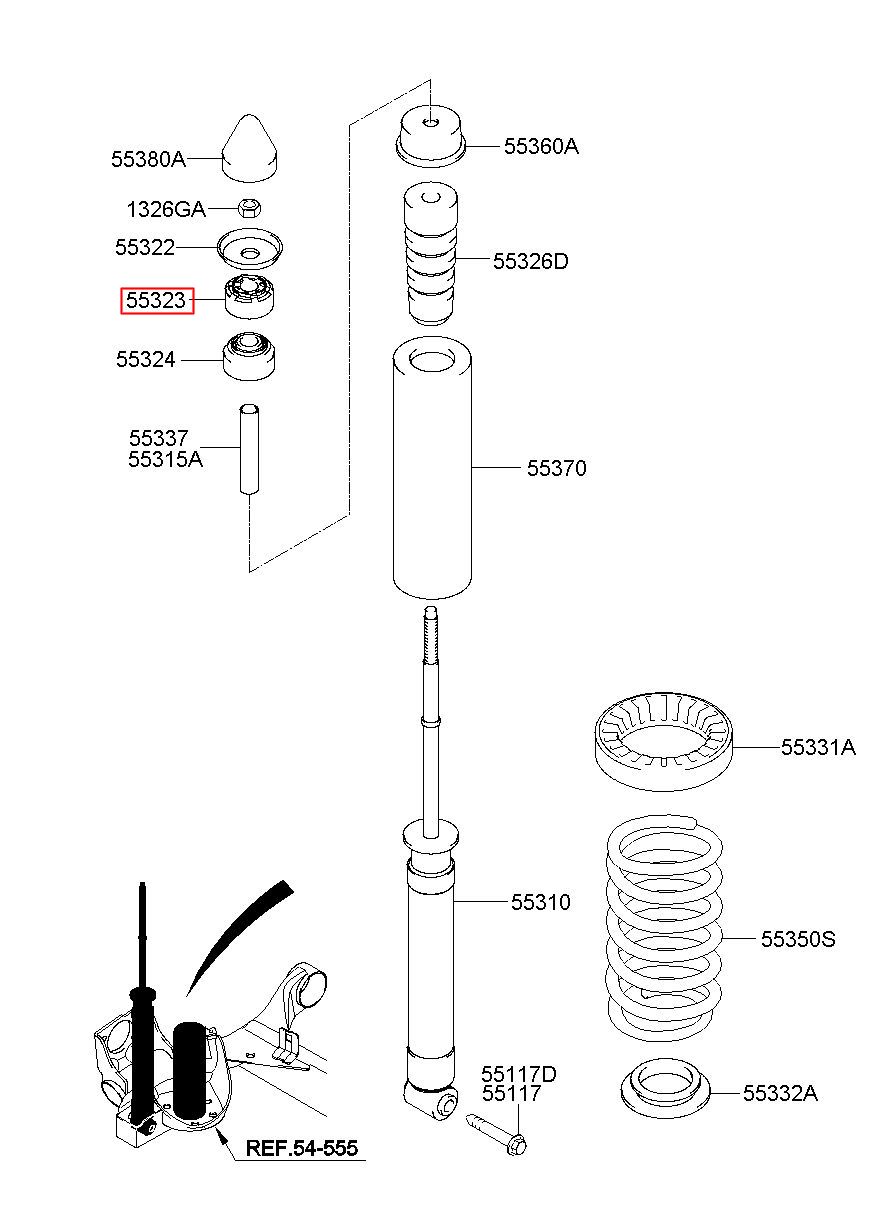 55380A
1326GA
55322
55323
55324
55337
55315A
55360A
55326D
55370
55331A
55310
55350S
55117D
55117
55332A
REF.54-555