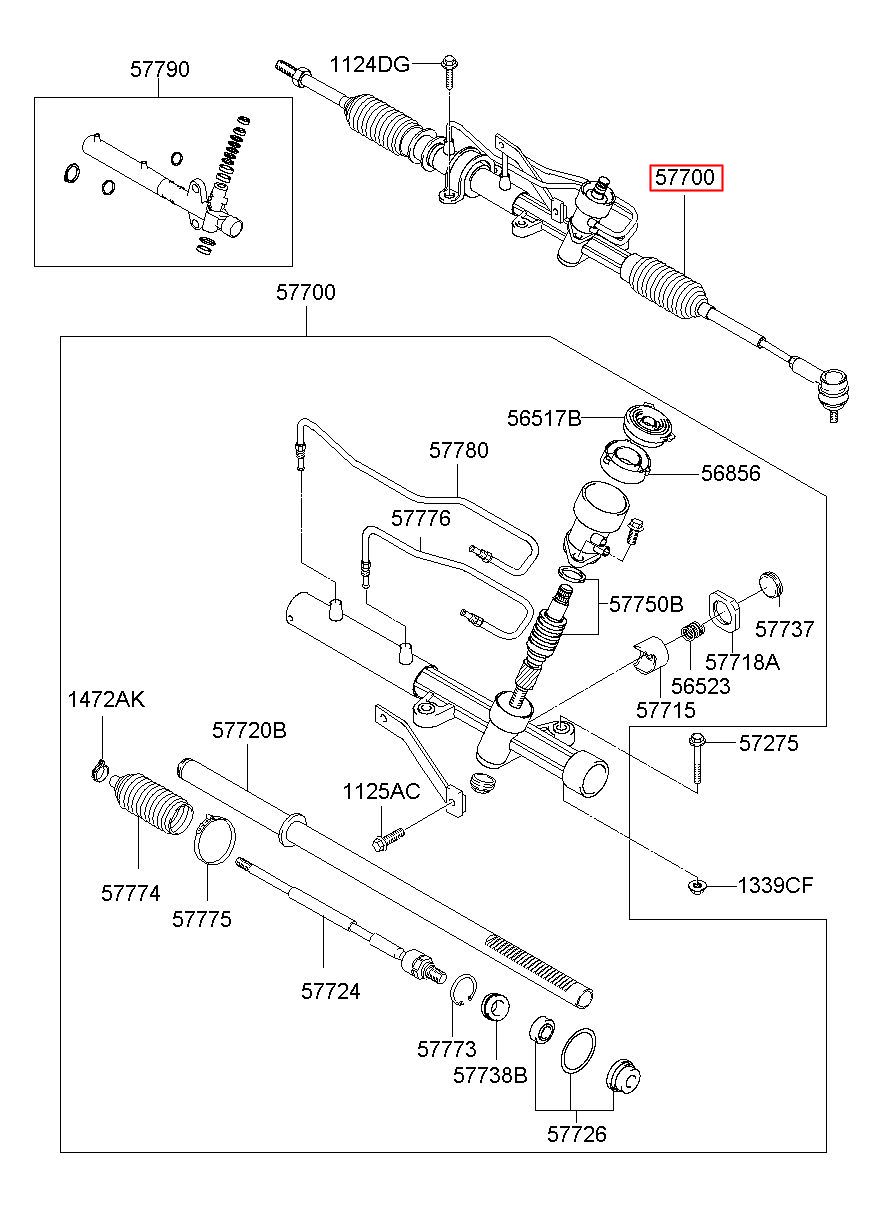 57790

1124DG

57700

57700

56517B

56856

57780

57776

57750B

57737

57718A

56523

57715

1472AK

57720B

57275

1125AC

1339CF

57774

57775

57724

57773

57738B

57726