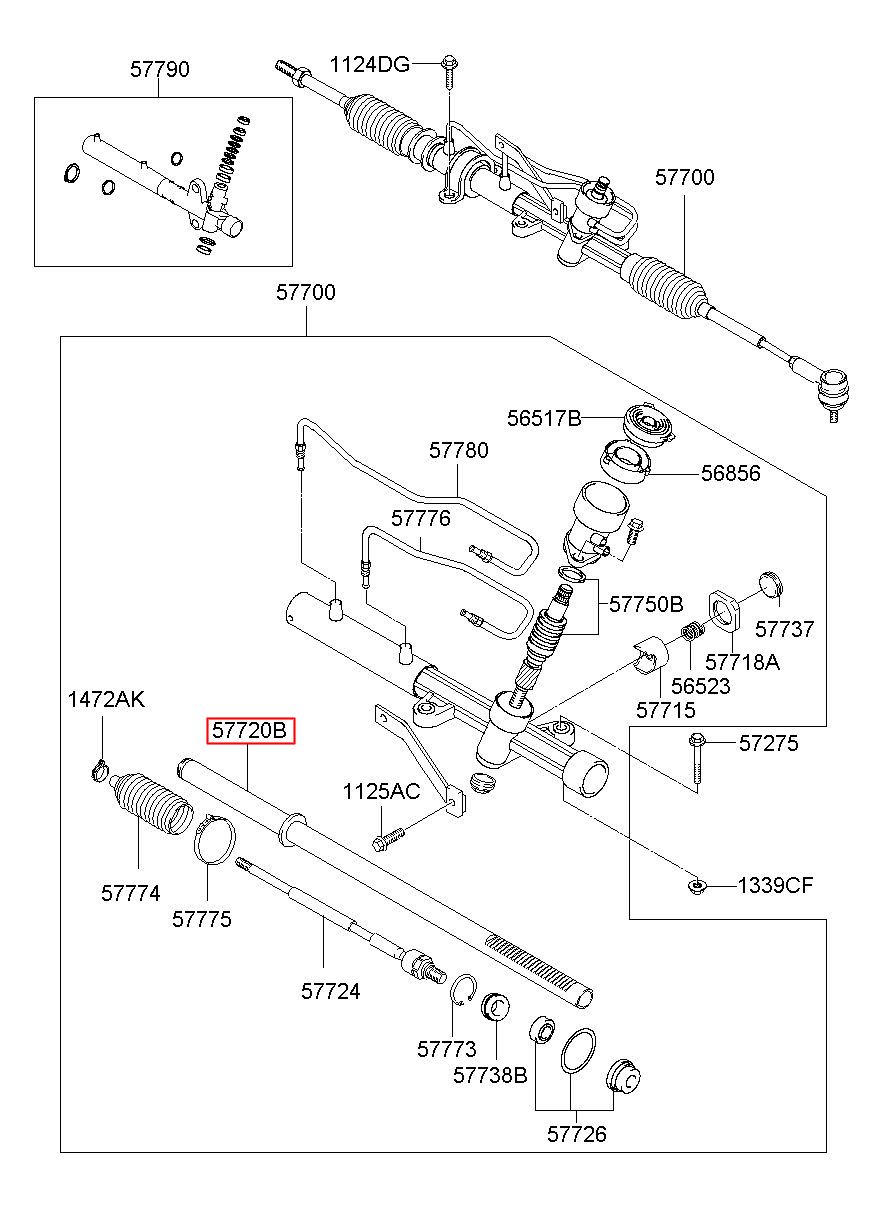 57790
1124DG
57700
57700
56517B
56856
57780
57776
57750B
57737
57718A
56523
57715
1472AK
57720B
57275
1125AC
1339CF
57774
57775
57724
57773
57738B
57726