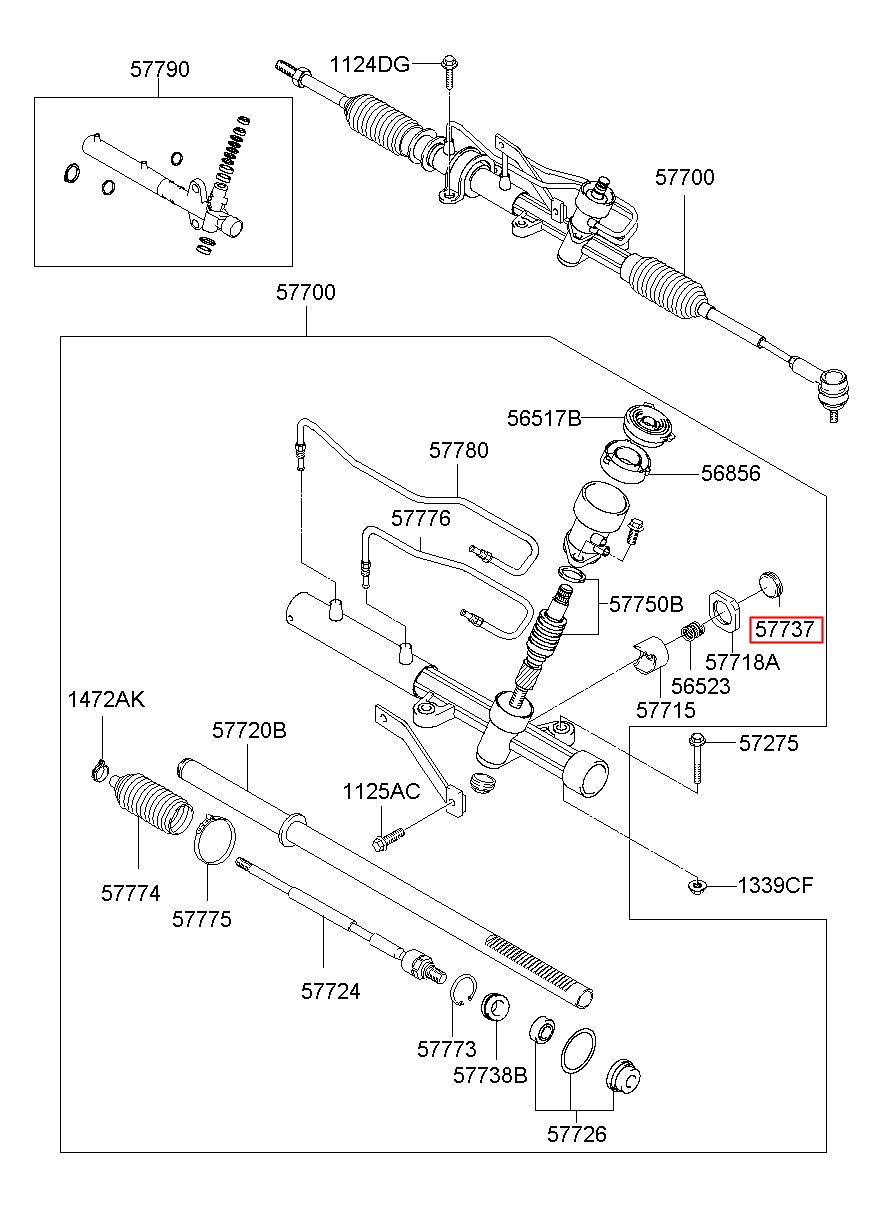 57790

1124DG

57700

57700

56517B

56856

57780

57776

57750B

57737

57718A

56523

57715

1472AK

57720B

57275

1125AC

1339CF

57774

57775

57724

57773

57738B

57726