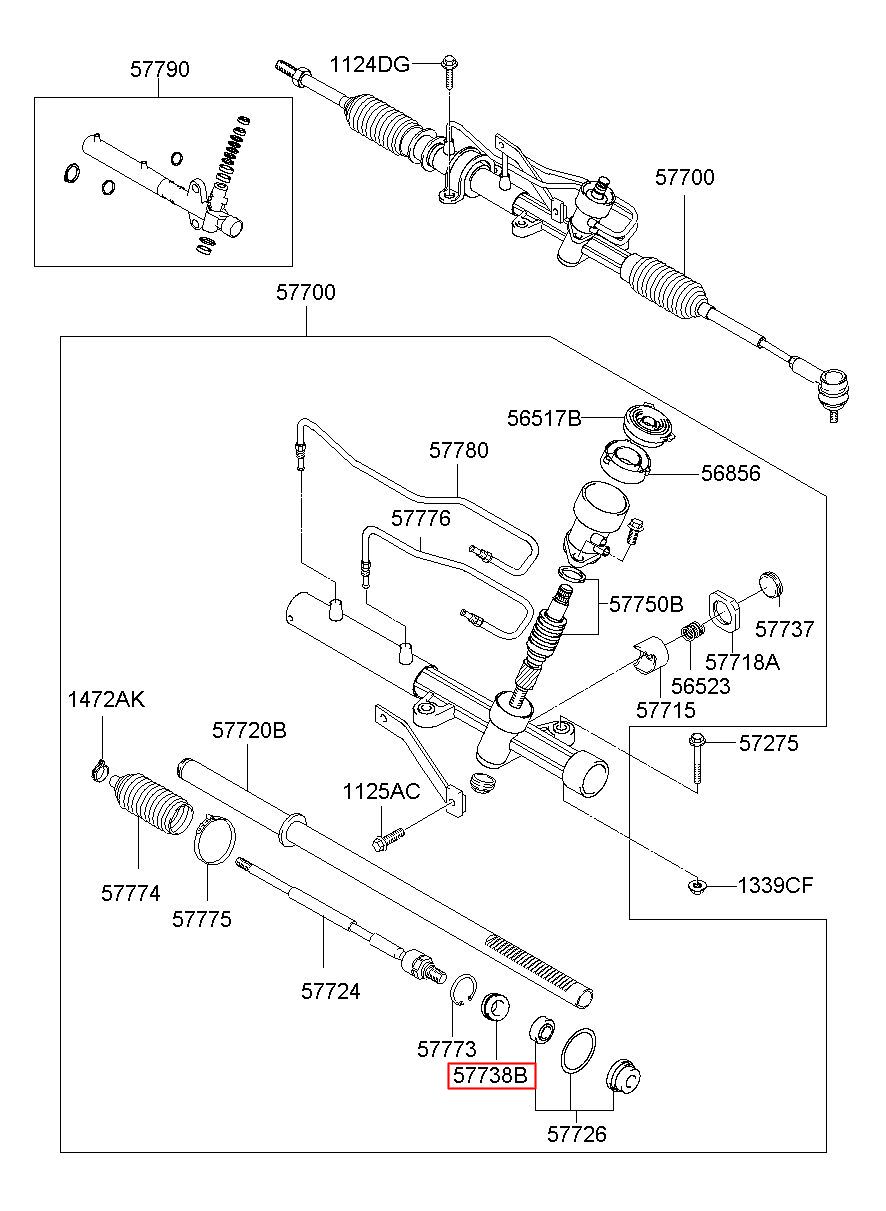 57790
1124DG
57700
57700
56517B
56856
57780
57776
57750B
57737
57718A
56523
57715
1472AK
57720B
57275
1125AC
1339CF
57774
57775
57724
57773
57738B
57726