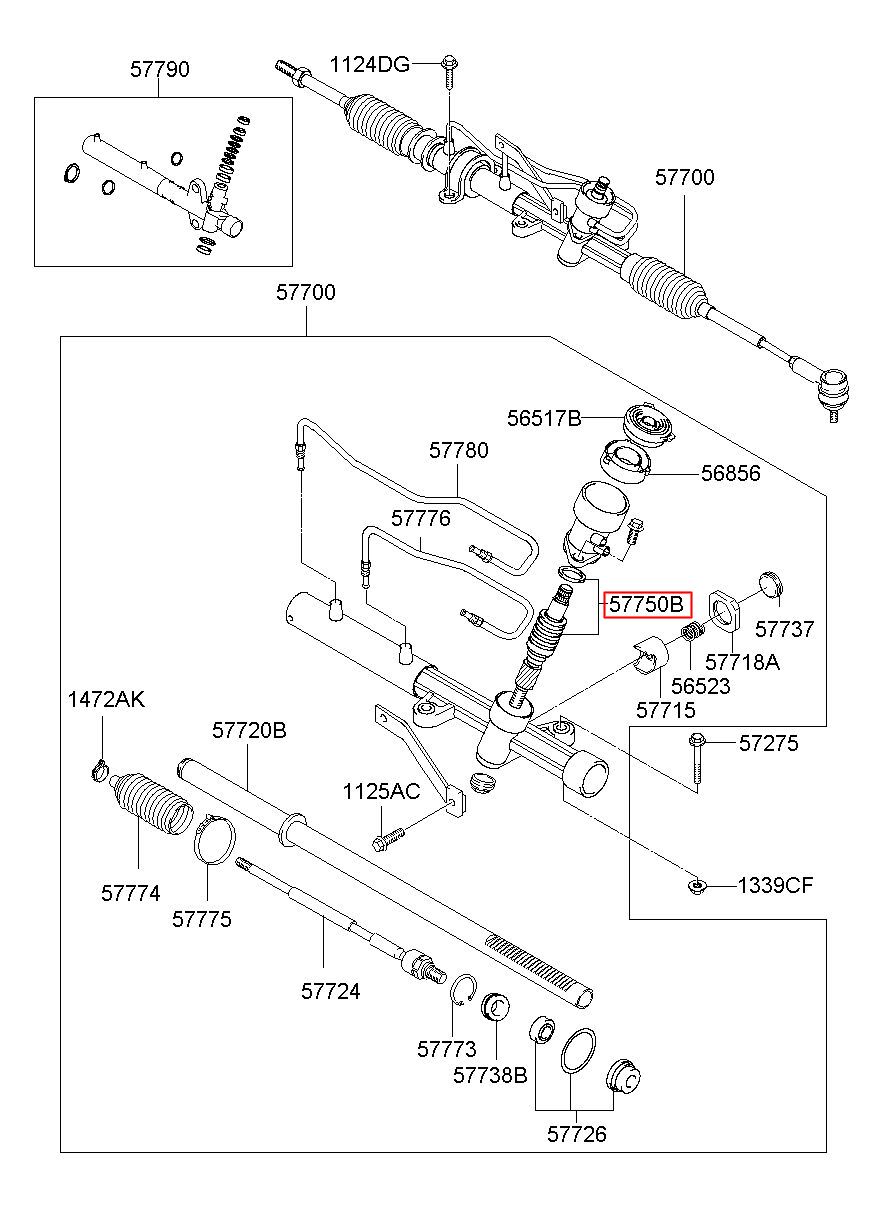 57790

1124DG

57700

57700

56517B

56856

57780

57776

57750B

57737

57718A

56523

57715

1472AK

57720B

57275

1125AC

1339CF

57774

57775

57724

57773

57738B

57726