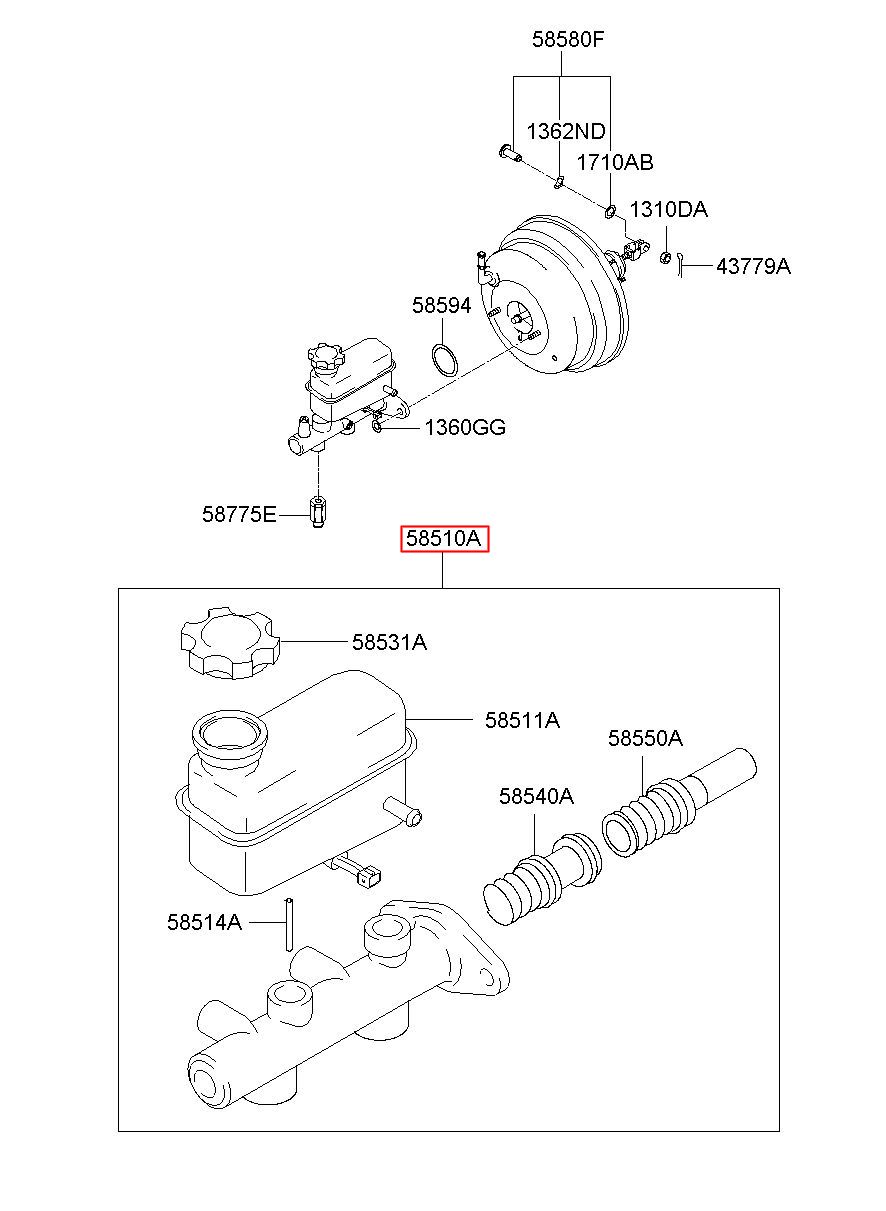 58580F
1362ND
1710AB
1310DA
43779A
58594
1360GG
58775E
58510A
58531A
58511A
58550A
58540A
58514A