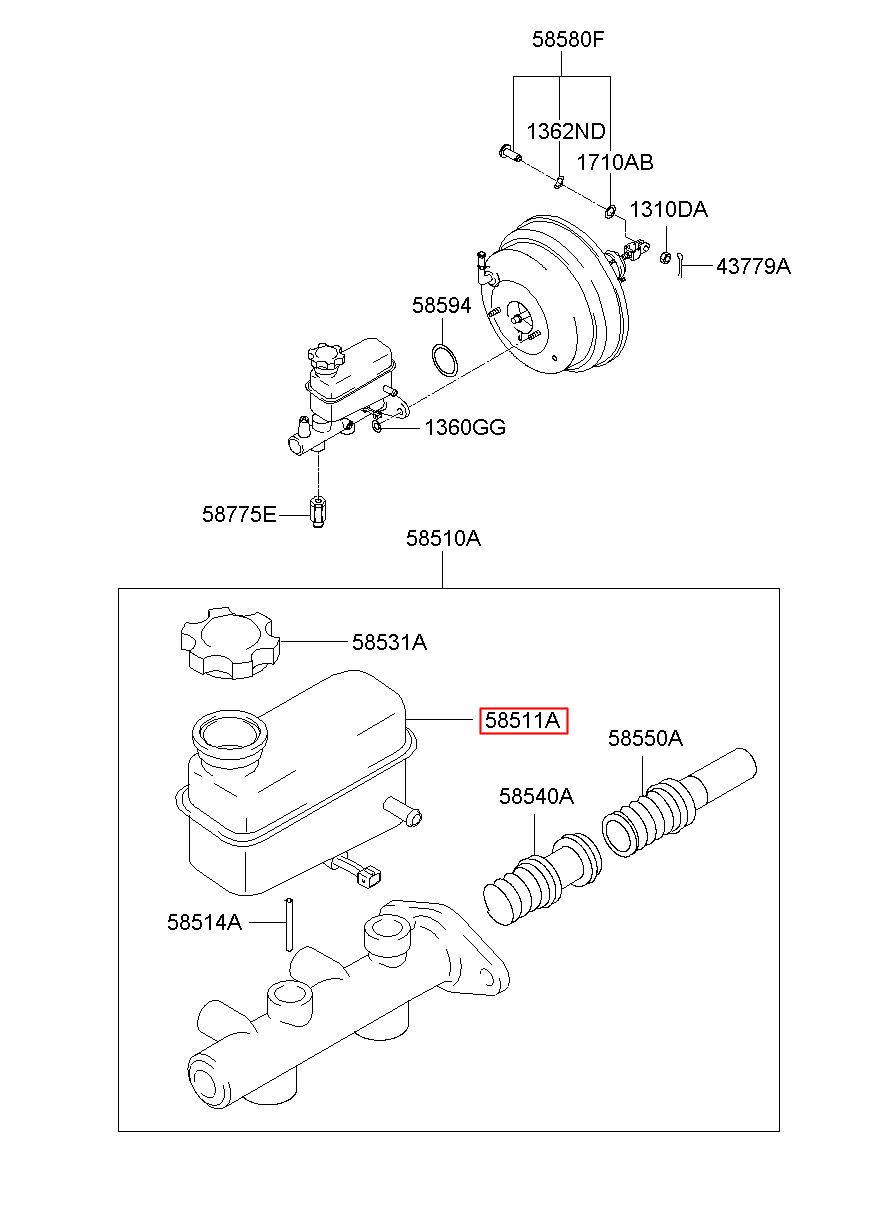 58580F
1362ND
1710AB
1310DA
43779A
58594
1360GG
58775E
58510A
58531A
58511A
58550A
58540A
58514A