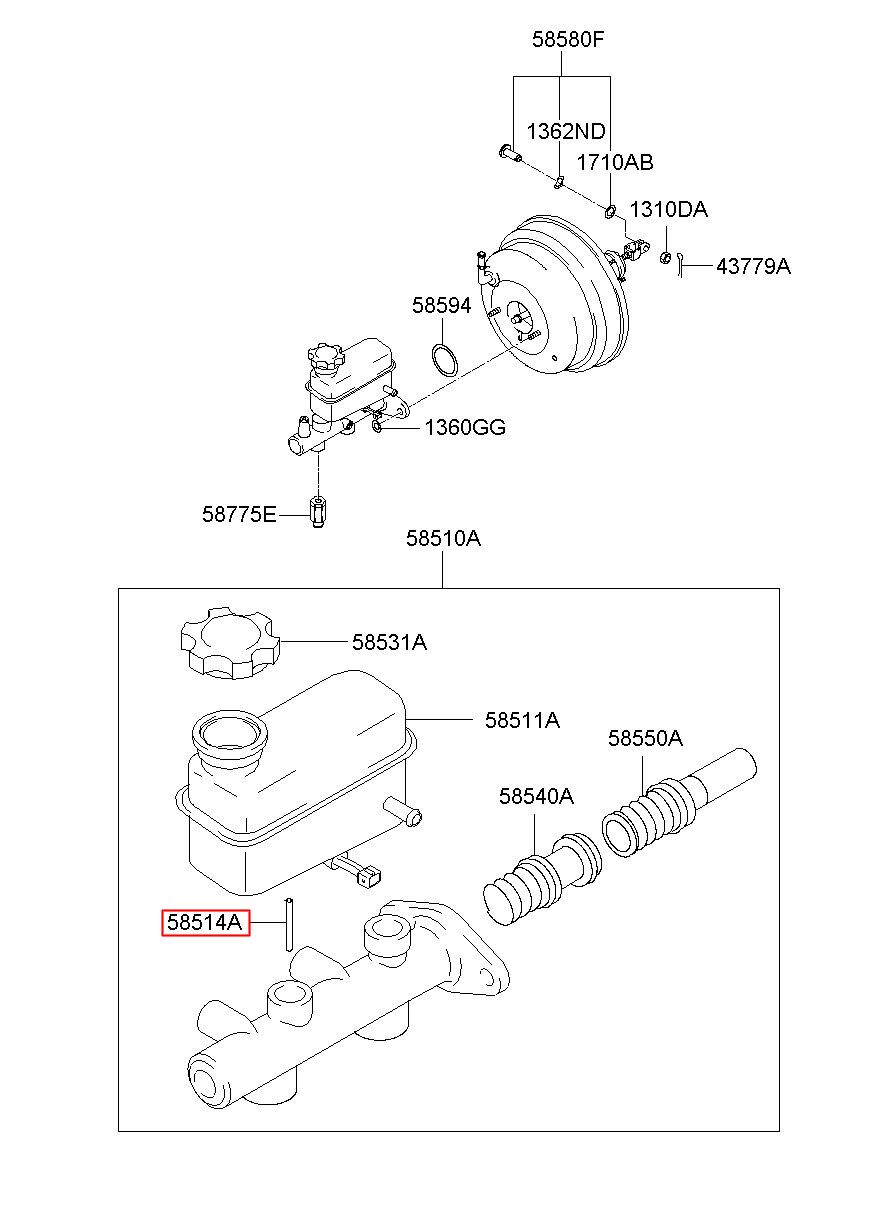 58580F
1362ND
1710AB
1310DA
43779A
58594
1360GG
58775E
58510A
58531A
58511A
58550A
58540A
58514A